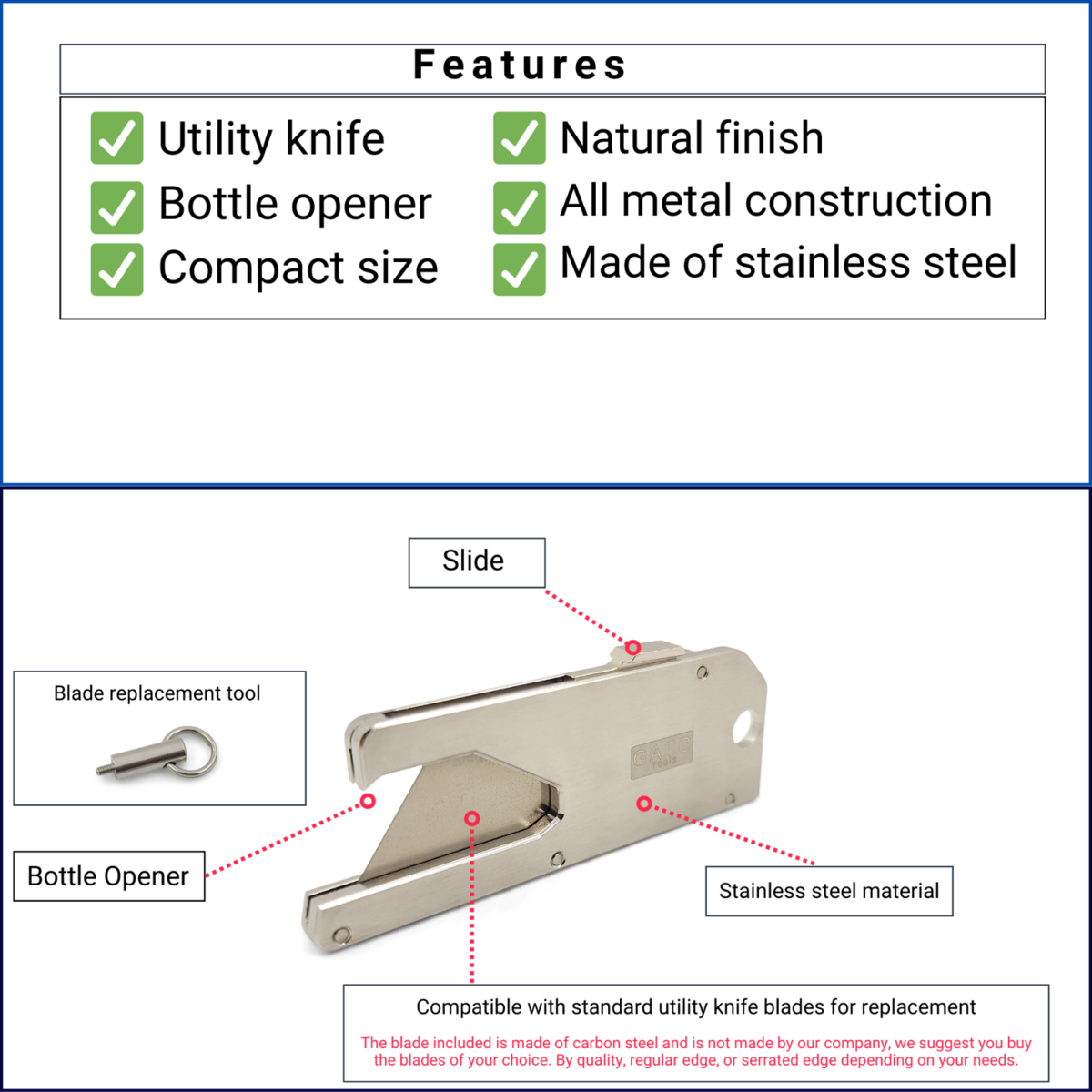 Features

Utility knife
Bottle opener
Compact size

Natural finish
All metal construction
Made of stainless steel

Slide

Blade replacement tool

GATO Tools

Bottle Opener

Stainless steel material

Compatible with standard utility knife blades for replacement

The blade included is made of carbon steel and is not made by our company, we suggest you buy the blades of your choice. By quality, regular edge, or serrated edge depending on your needs.