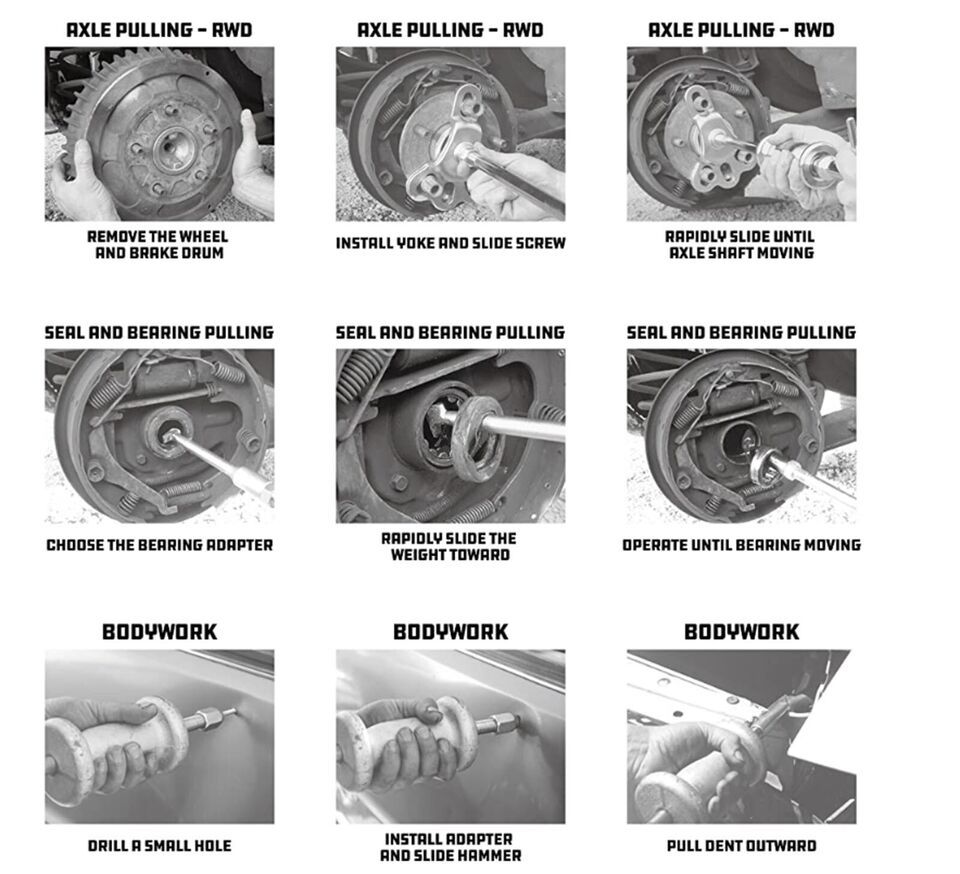 AXLE PULLING - RWD

REMOVE THE WHEEL AND BRAKE DRUM

AXLE PULLING - RWD

INSTALL YOKE AND SLIDE SCREW

AXLE PULLING - RWD

RAPIDLY SLIDE UNTIL AXLE SHAFT MOVING

SEAL AND BEARING PULLING

CHOOSE THE BEARING ADAPTER

SEAL AND BEARING PULLING

RAPIDLY SLIDE THE WEIGHT TOWARD

SEAL AND BEARING PULLING

OPERATE UNTIL BEARING MOVING

BODYWORK

DRILL A SMALL HOLE

BODYWORK

INSTALL ADAPTER AND SLIDE HAMMER

BODYWORK

PULL DENT OUTWARD