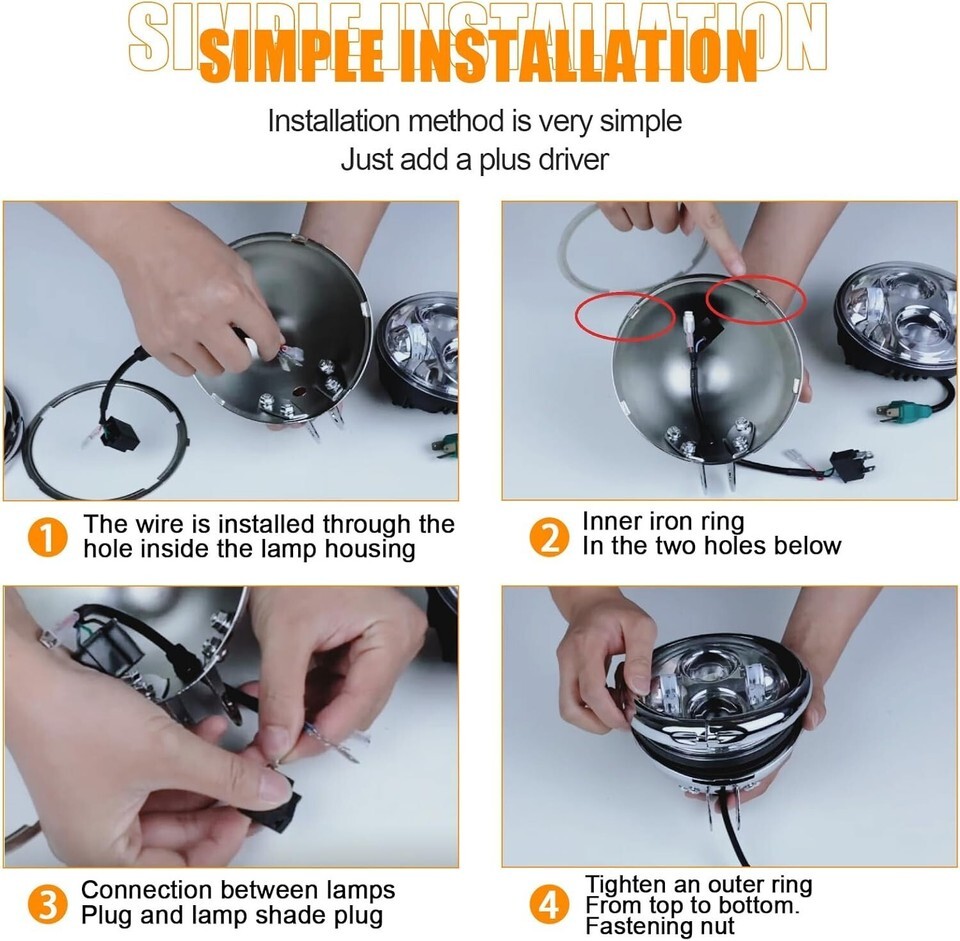 SIMPLE INSTALLATION
SIMPLE INSTALLATION

Installation method is very simple
Just add a plus driver

1 The wire is installed through the hole inside the lamp housing

2 Inner iron ring
In the two holes below

3 Connection between lamps
Plug and lamp shade plug

4 Tighten an outer ring
From top to bottom.
Fastening nut