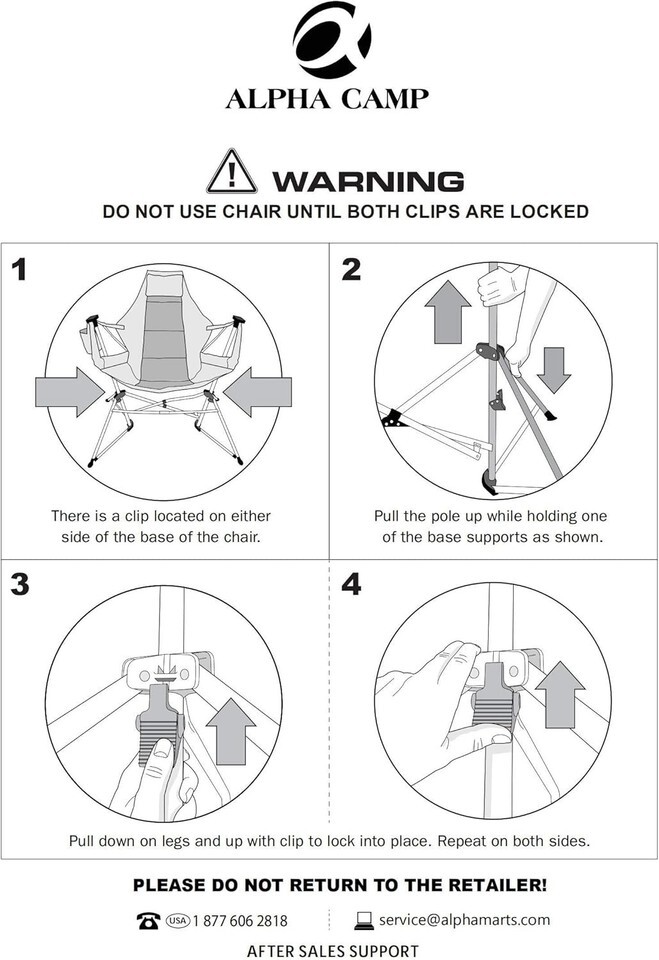 ALPHA CAMP

WARNING

DO NOT USE CHAIR UNTIL BOTH CLIPS ARE LOCKED

1

There is a clip located on either side of the base of the chair.

2

Pull the pole up while holding one of the base supports as shown.

3

4

Pull down on legs and up with clip to lock into place. Repeat on both sides.

PLEASE DO NOT RETURN TO THE RETAILER!

USA 1 877 606 2818

service@alphamarts.com

AFTER SALES SUPPORT