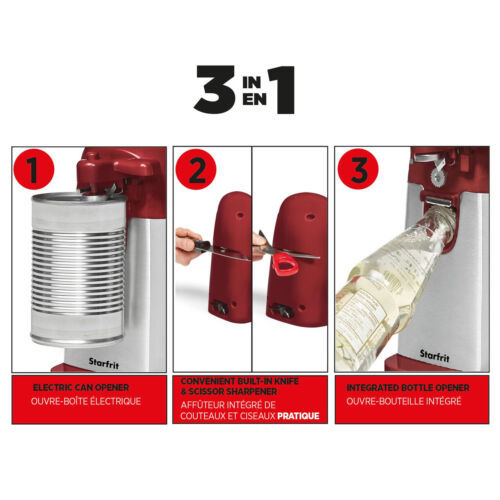 3 IN EN 1

1

Starfrit

ELECTRIC CAN OPENER
OUVRE-BOÎTE ÉLECTRIQUE

2

CONVENIENT BUILT-IN KNIFE & SCISSOR SHARPENER
AFFÛTEUR INTÉGRÉ DE COUTEAUX ET CISEAUX PRATIQUE

3

Starfrit

INTEGRATED BOTTLE OPENER
OUVRE-BOUTEILLE INTÉGRÉ