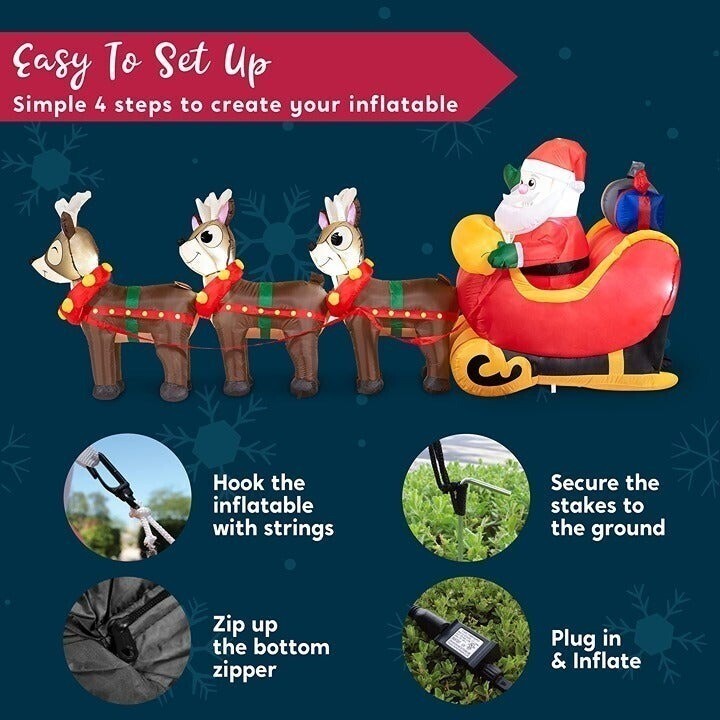 Easy To Set Up
Simple 4 steps to create your inflatable

Hook the inflatable with strings

Secure the stakes to the ground

Zip up the bottom zipper

Plug in & Inflate