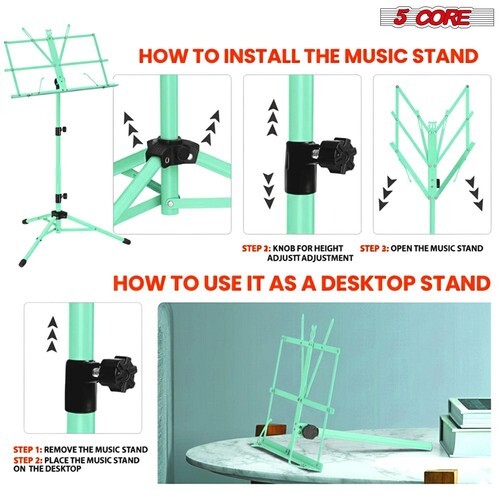 5 CORE

HOW TO INSTALL THE MUSIC STAND

STEP 2: KNOB FOR HEIGHT ADJUSTT ADJUSTMENT

STEP 3: OPEN THE MUSIC STAND

HOW TO USE IT AS A DESKTOP STAND

STEP 1: REMOVE THE MUSIC STAND

STEP 2: PLACE THE MUSIC STAND ON THE DESKTOP