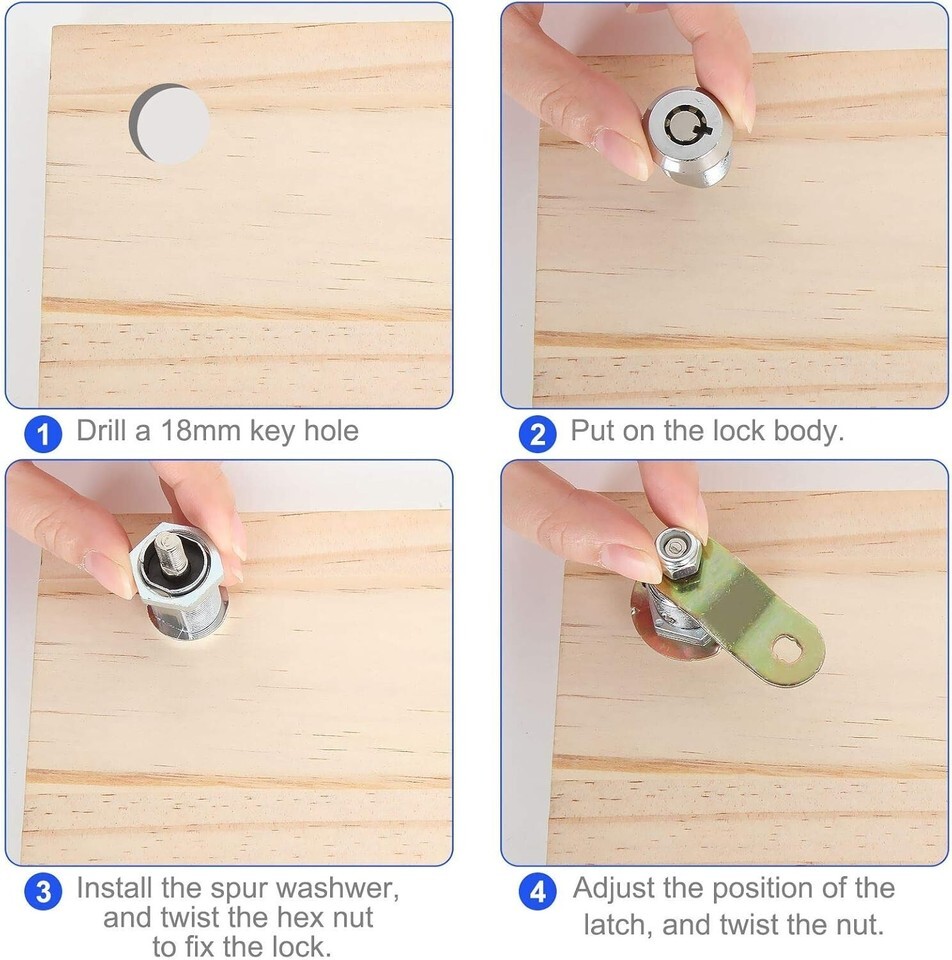 1 Drill a 18mm key hole

2 Put on the lock body.

3 Install the spur washwer, and twist the hex nut to fix the lock.

4 Adjust the position of the latch, and twist the nut.