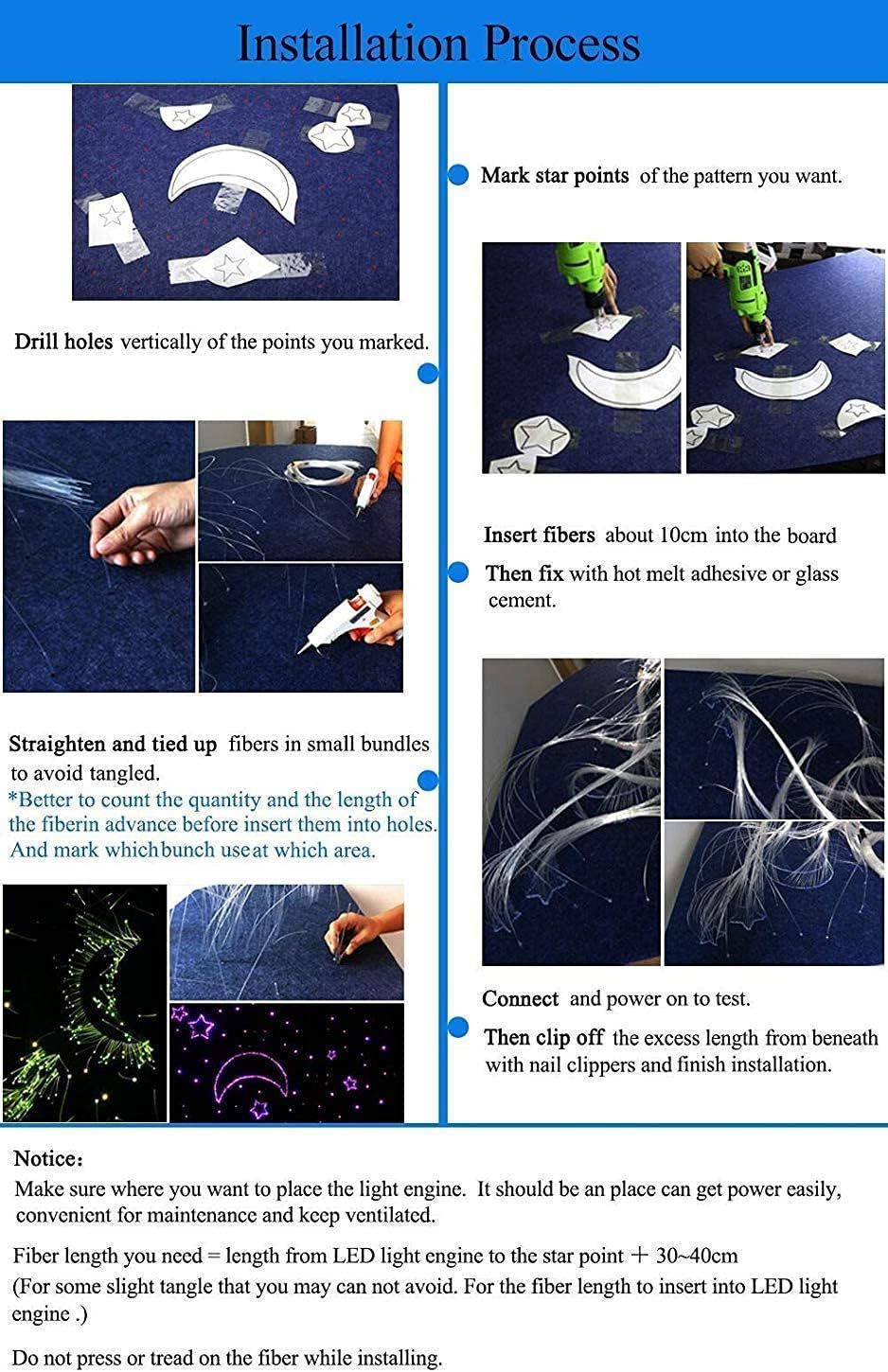 Installation Process

Mark star points of the pattern you want.

Drill holes vertically of the points you marked.

Insert fibers about 10cm into the board

Then fix with hot melt adhesive or glass cement.

Straighten and tied up fibers in small bundles to avoid tangled.

*Better to count the quantity and the length of the fiberin advance before insert them into holes. And mark whichbunch useat which area.

Connect and power on to test.

Then clip off the excess length from beneath with nail clippers and finish installation.

Notice:

Make sure where you want to place the light engine. It should be an place can get power easily, convenient for maintenance and keep ventilated.

Fiber length you need = length from LED light engine to the star point + 30~40cm

(For some slight tangle that you may can not avoid. For the fiber length to insert into LED light engine .)

Do not press or tread on the fiber while installing.