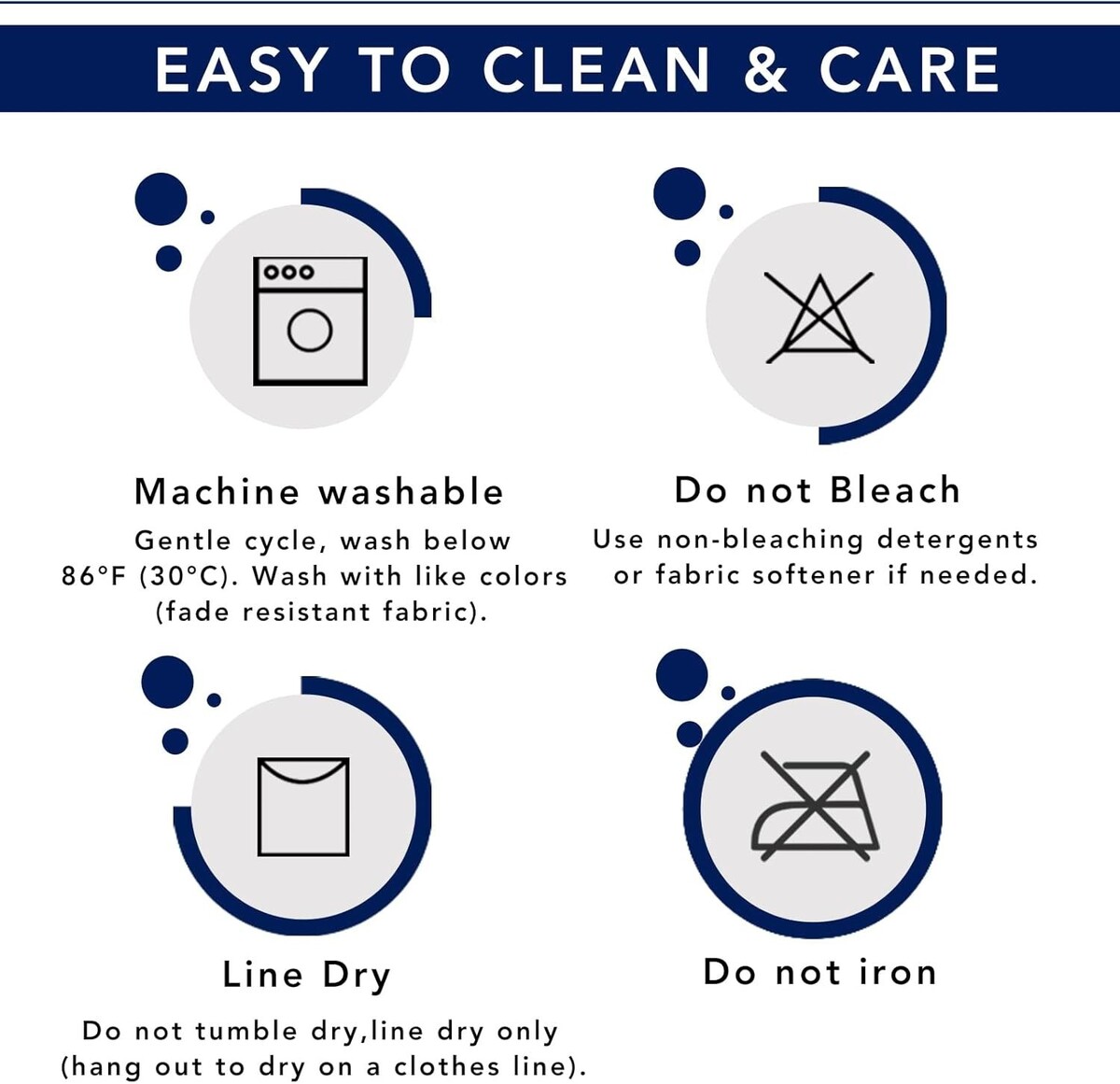 EASY TO CLEAN & CARE

Machine washable

Gentle cycle, wash below 86°F (30°C). Wash with like colors (fade resistant fabric).

Do not Bleach

Use non-bleaching detergents or fabric softener if needed.

Line Dry

Do not tumble dry,line dry only (hang out to dry on a clothes line).

Do not iron