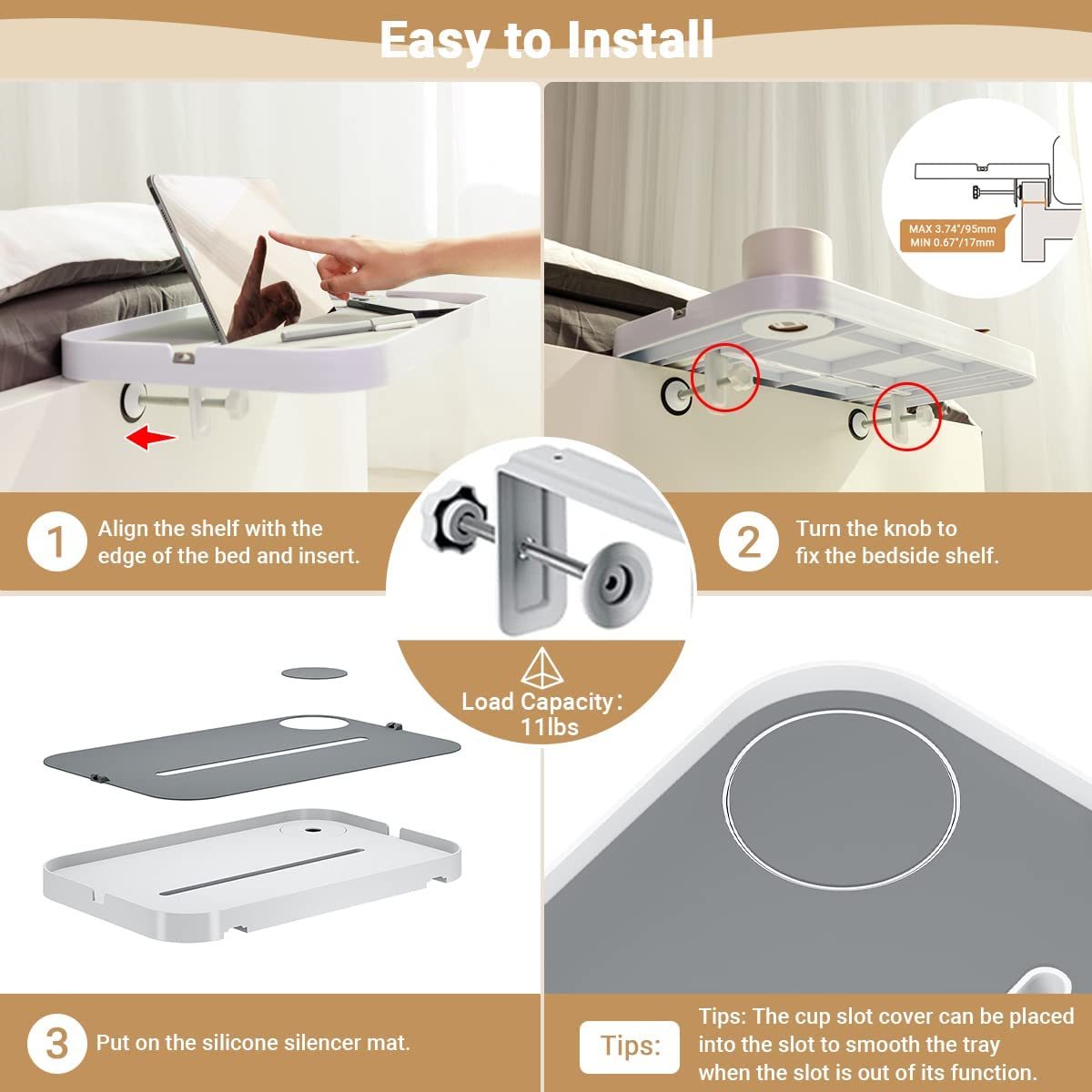 Easy to Install

MAX 3.74"/95mm
MIN 0.67"/17mm

1 Align the shelf with the edge of the bed and insert.

2 Turn the knob to fix the bedside shelf.

Load Capacity: 11lbs

3 Put on the silicone silencer mat.

Tips: Tips: The cup slot cover can be placed into the slot to smooth the tray when the slot is out of its function.