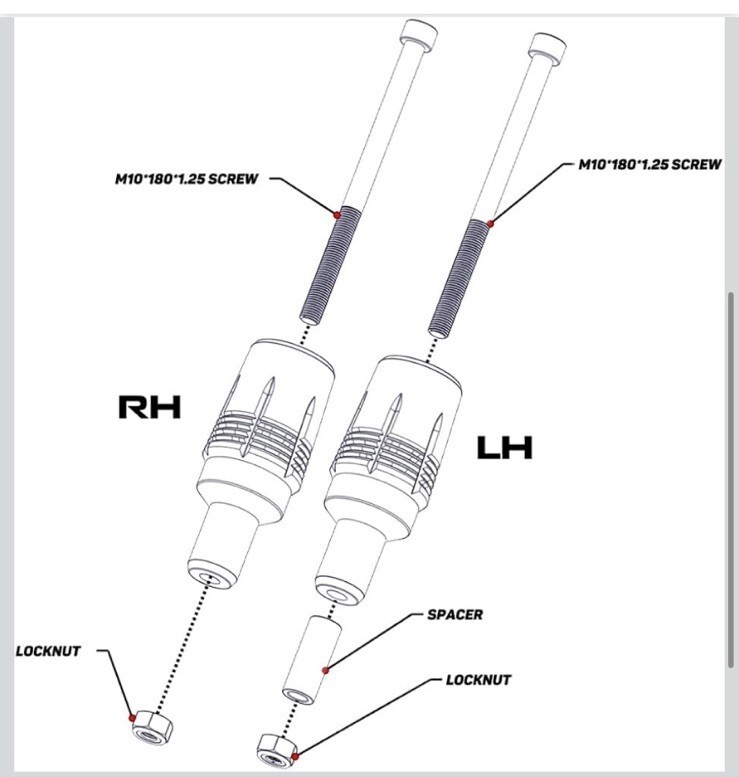 M10*180*1.25 SCREW

M10*180*1.25 SCREW

RH

LH

SPACER

LOCKNUT

LOCKNUT