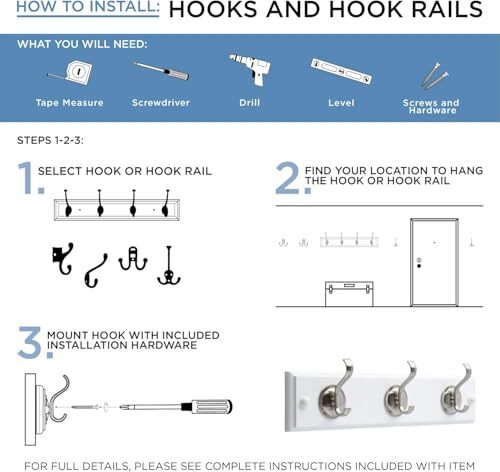 HOW TO INSTALL: HOOKS AND HOOK RAILS

WHAT YOU WILL NEED:

Tape Measure
Screwdriver
Drill
Level
Screws and Hardware

STEPS 1-2-3:

1. SELECT HOOK OR HOOK RAIL

2. FIND YOUR LOCATION TO HANG THE HOOK OR HOOK RAIL

3. MOUNT HOOK WITH INCLUDED INSTALLATION HARDWARE

FOR FULL DETAILS, PLEASE SEE COMPLETE INSTRUCTIONS INCLUDED WITH ITEM