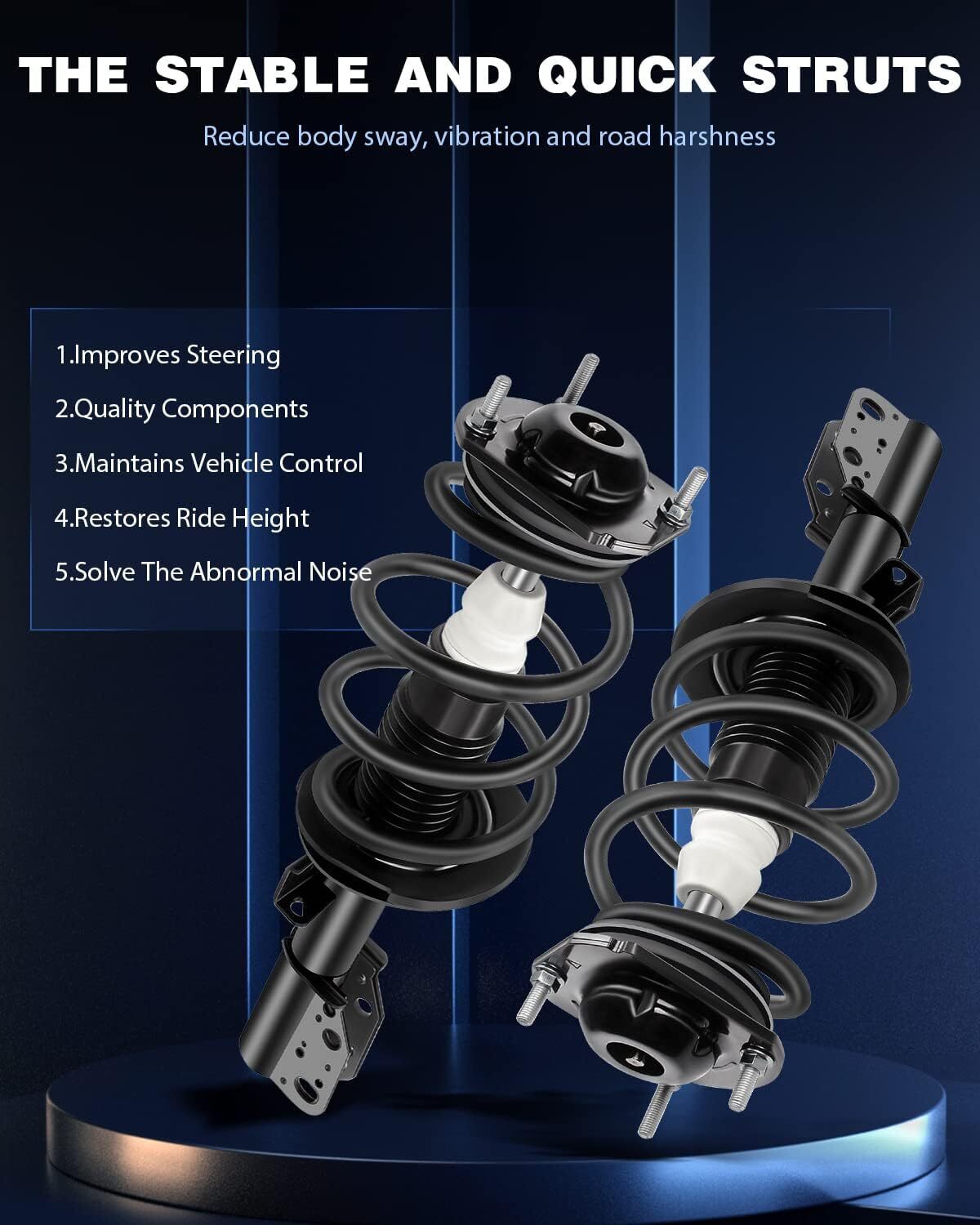 THE STABLE AND QUICK STRUTS

Reduce body sway, vibration and road harshness

1.Improves Steering

2.Quality Components

3.Maintains Vehicle Control

4.Restores Ride Height

5.Solve The Abnormal Noise