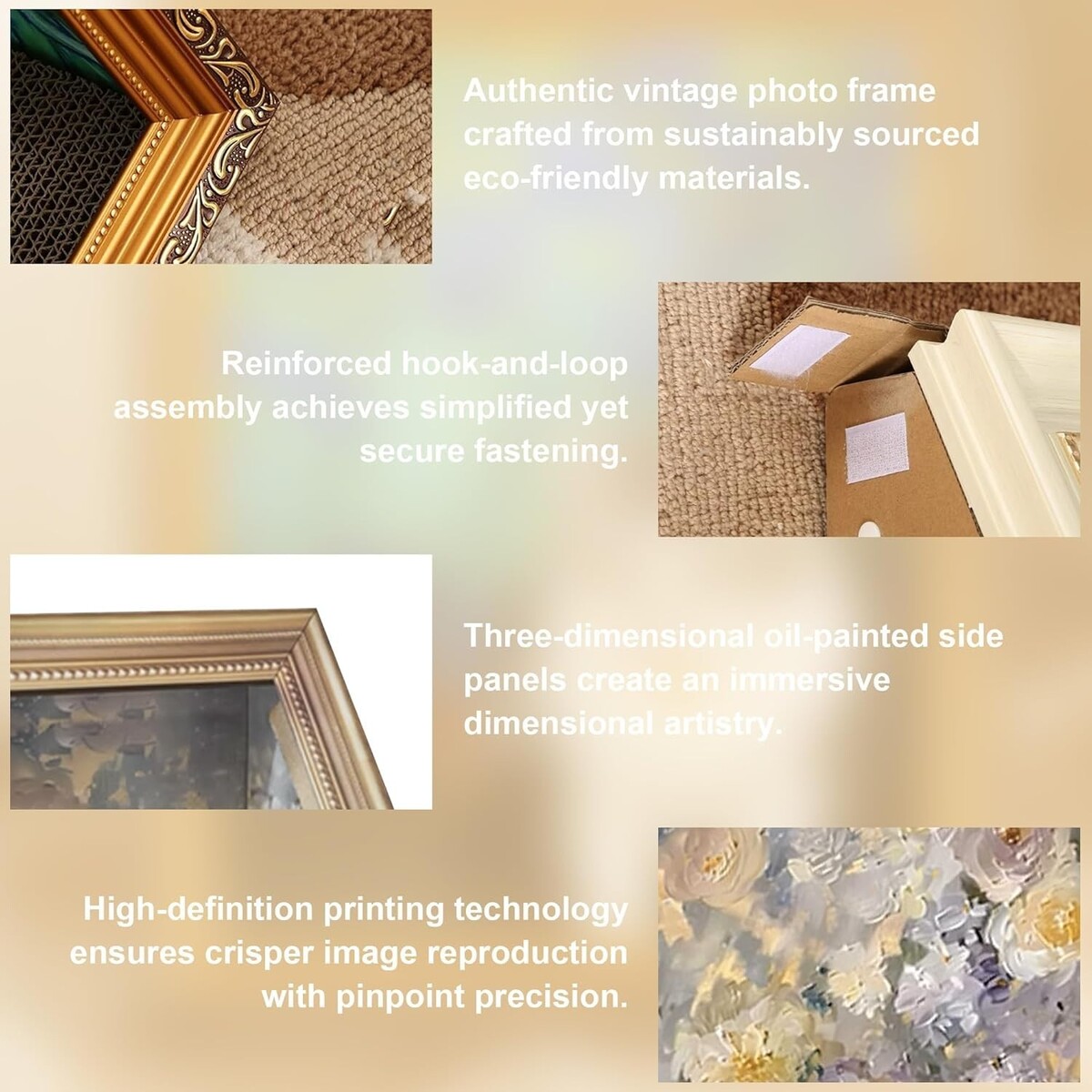 Authentic vintage photo frame crafted from sustainably sourced eco-friendly materials.

Reinforced hook-and-loop assembly achieves simplified yet secure fastening.

Three-dimensional oil-painted side panels create an immersive dimensional artistry.

High-definition printing technology ensures crisper image reproduction with pinpoint precision.