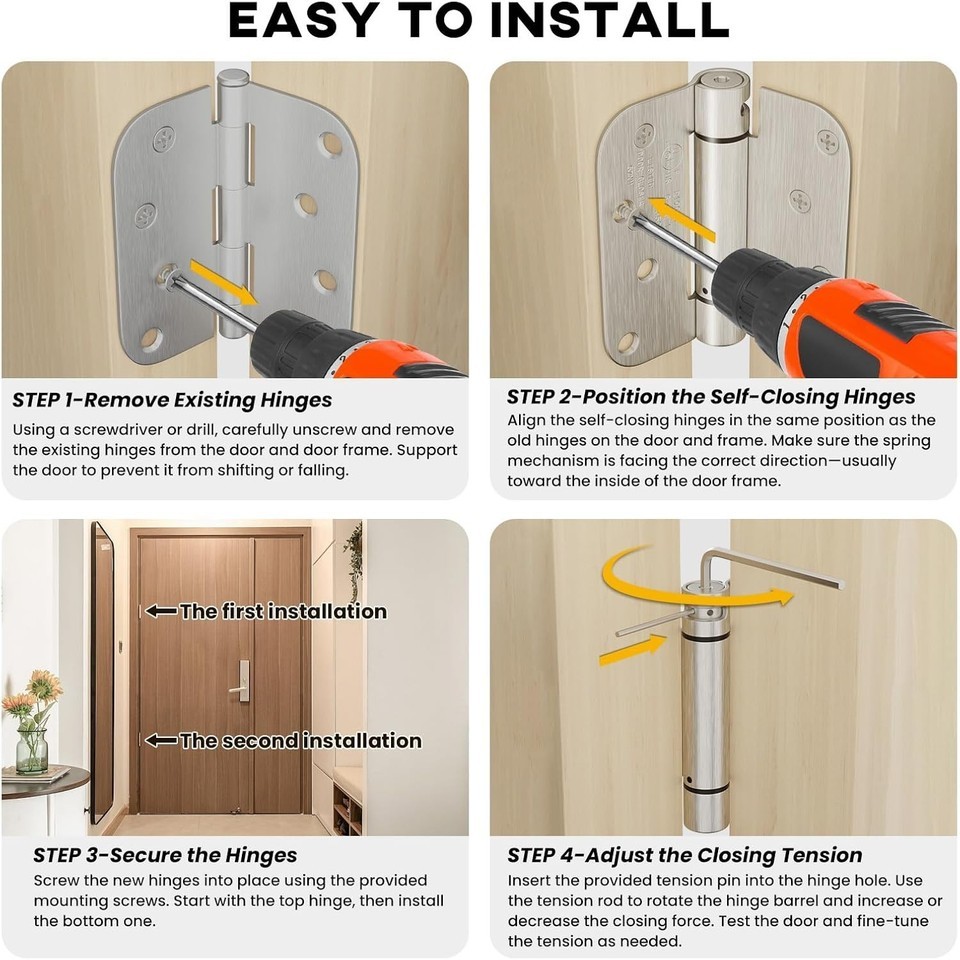 EASY TO INSTALL

STEP 1-Remove Existing Hinges
Using a screwdriver or drill, carefully unscrew and remove the existing hinges from the door and door frame. Support the door to prevent it from shifting or falling.

STEP 2-Position the Self-Closing Hinges
Align the self-closing hinges in the same position as the old hinges on the door and frame. Make sure the spring mechanism is facing the correct direction—usually toward the inside of the door frame.

The first installation

The second installation

STEP 3-Secure the Hinges
Screw the new hinges into place using the provided mounting screws. Start with the top hinge, then install the bottom one.

STEP 4-Adjust the Closing Tension
Insert the provided tension pin into the hinge hole. Use the tension rod to rotate the hinge barrel and increase or decrease the closing force. Test the door and fine-tune the tension as needed.