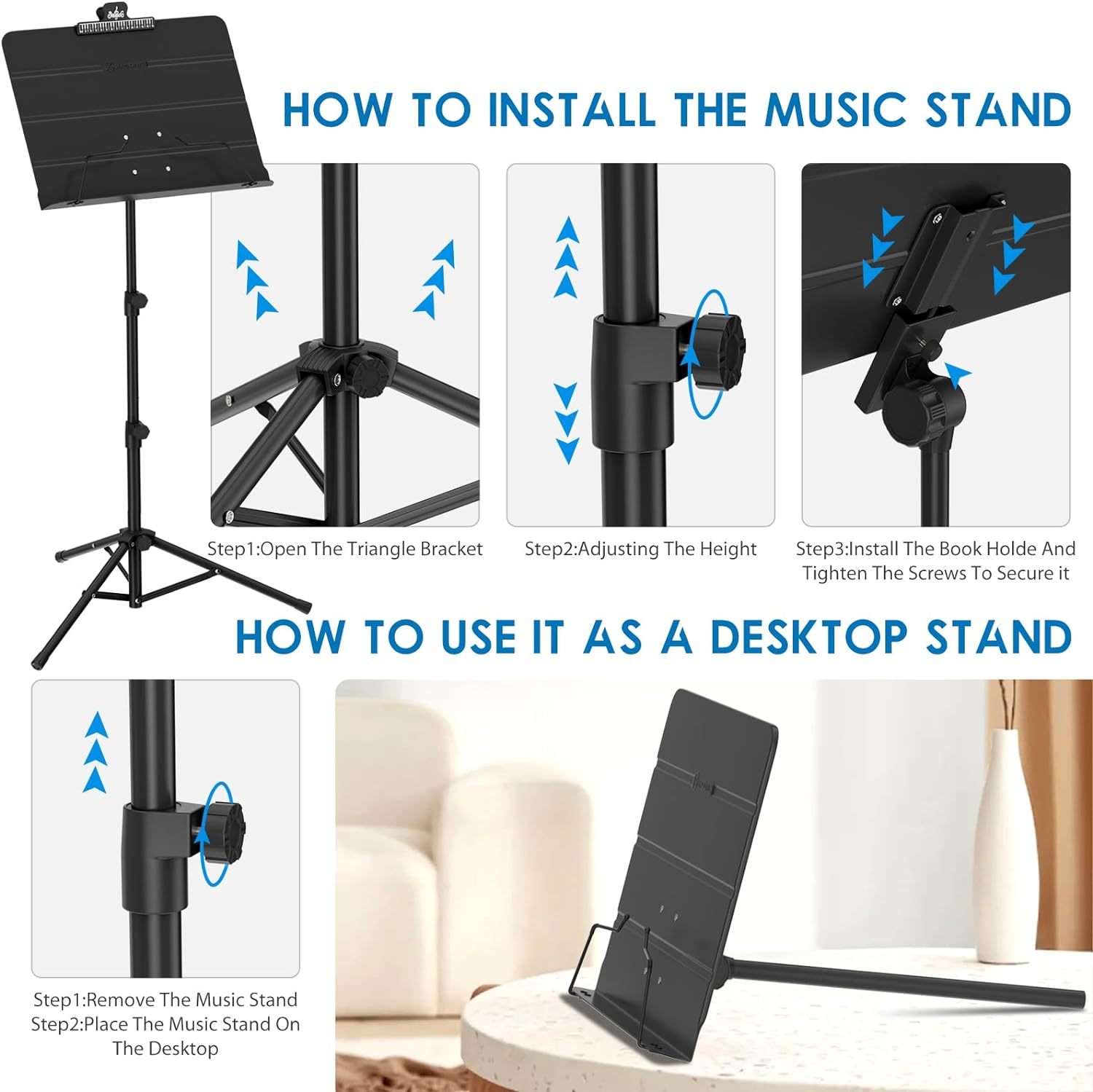 HOW TO INSTALL THE MUSIC STAND

Step1:Open The Triangle Bracket

Step2:Adjusting The Height

Step3:Install The Book Holde And Tighten The Screws To Secure it

HOW TO USE IT AS A DESKTOP STAND

Step1:Remove The Music Stand
Step2:Place The Music Stand On The Desktop