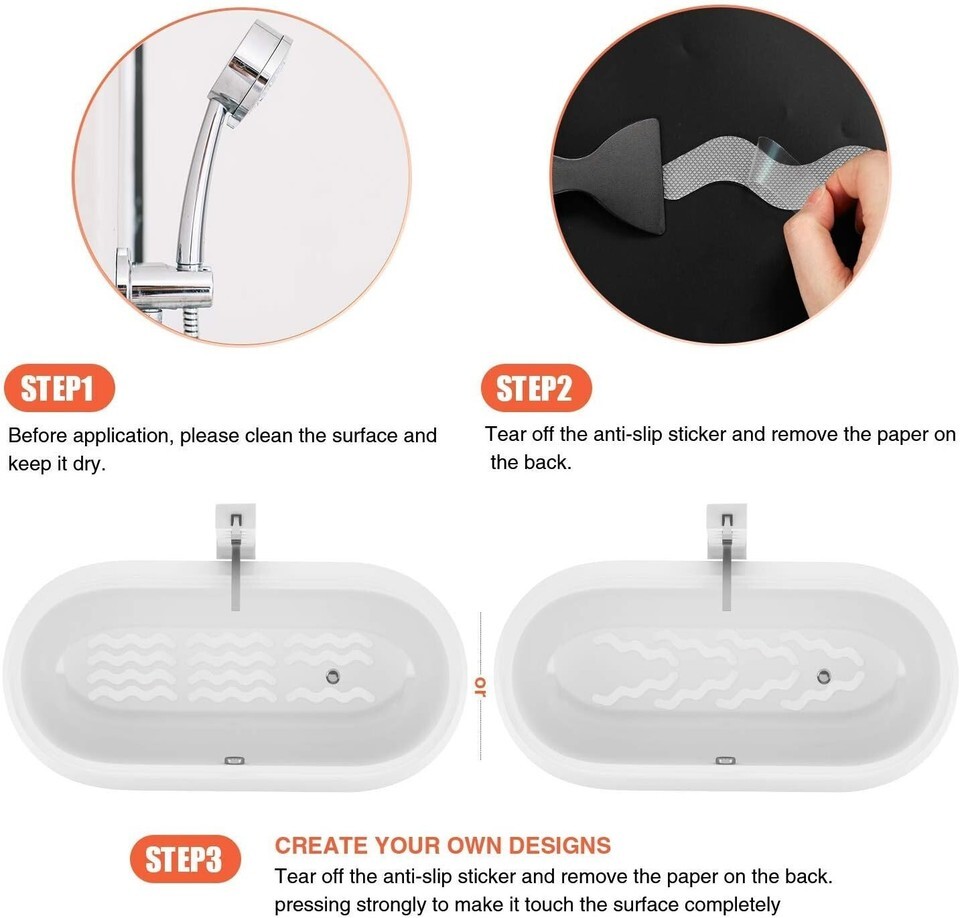 STEP1

Before application, please clean the surface and keep it dry.

STEP2

Tear off the anti-slip sticker and remove the paper on the back.

or

STEP3

CREATE YOUR OWN DESIGNS

Tear off the anti-slip sticker and remove the paper on the back. pressing strongly to make it touch the surface completely