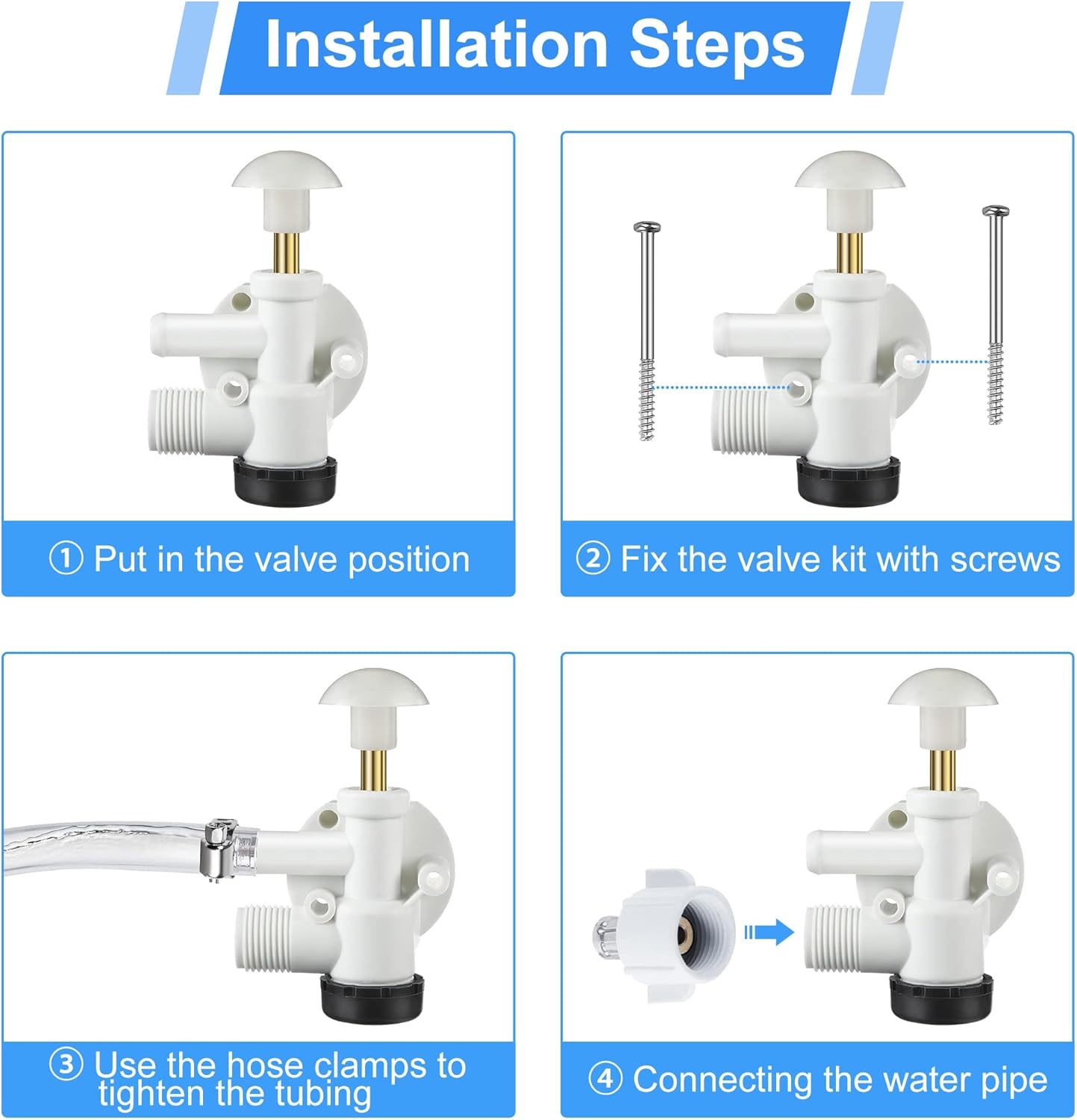 Installation Steps

① Put in the valve position

② Fix the valve kit with screws

③ Use the hose clamps to tighten the tubing

④ Connecting the water pipe