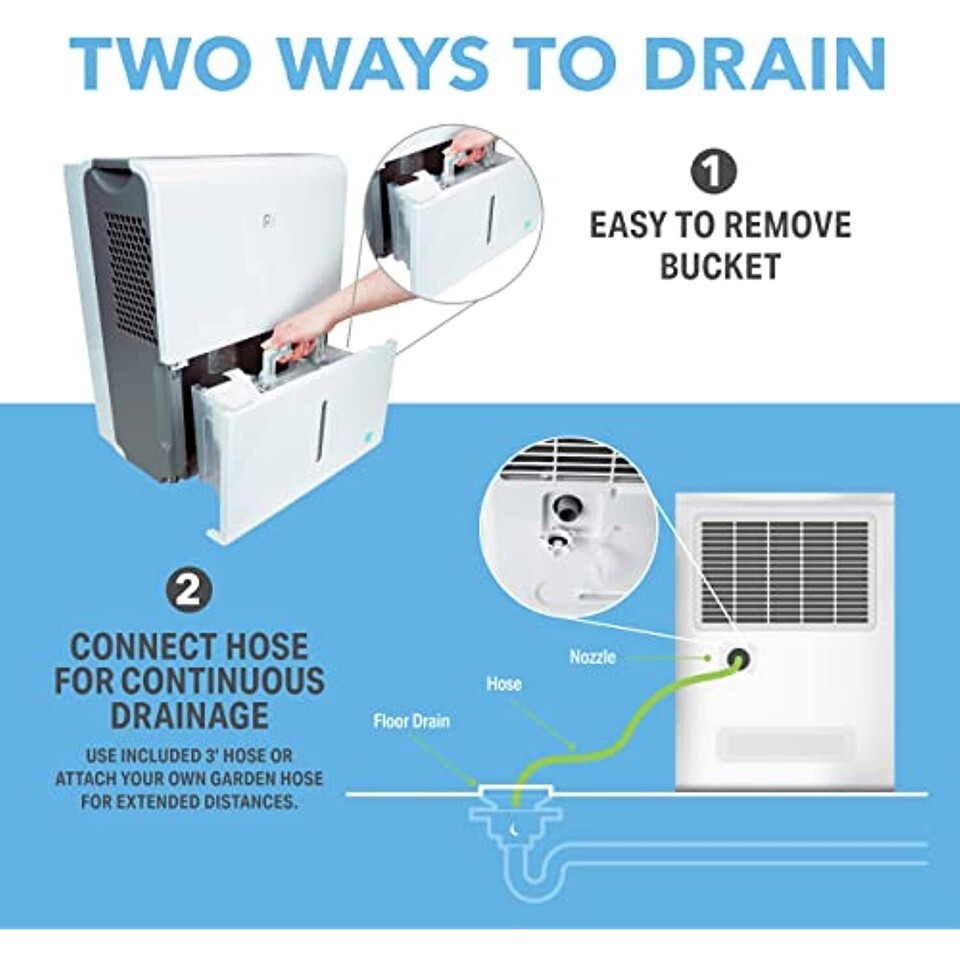 TWO WAYS TO DRAIN

1

EASY TO REMOVE BUCKET

2

CONNECT HOSE FOR CONTINUOUS DRAINAGE

USE INCLUDED 3' HOSE OR ATTACH YOUR OWN GARDEN HOSE FOR EXTENDED DISTANCES.

Nozzle

Hose

Floor Drain