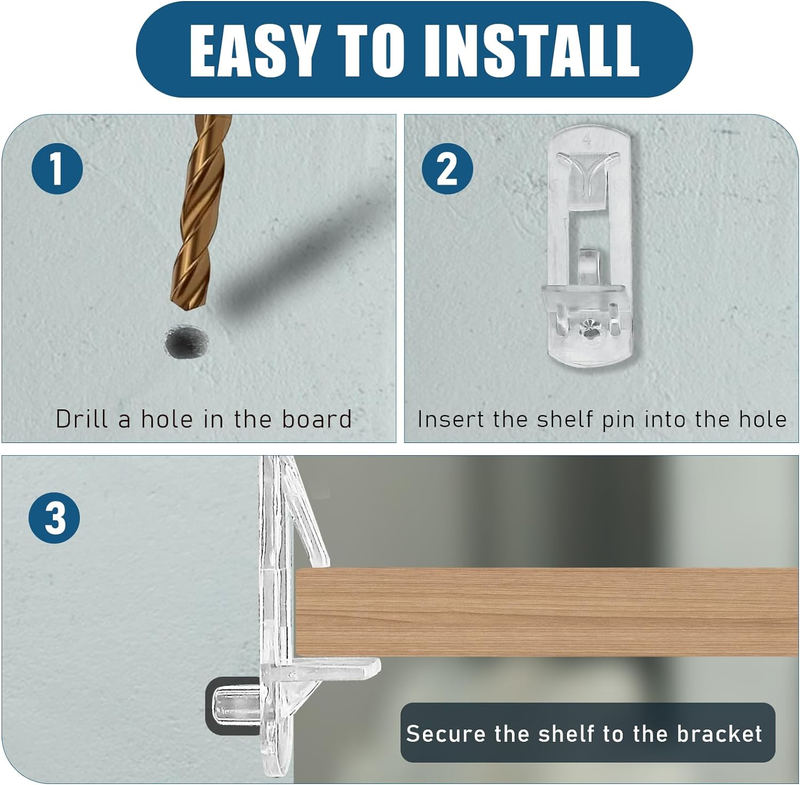 EASY TO INSTALL

1

Drill a hole in the board

2

4

Insert the shelf pin into the hole

3

Secure the shelf to the bracket