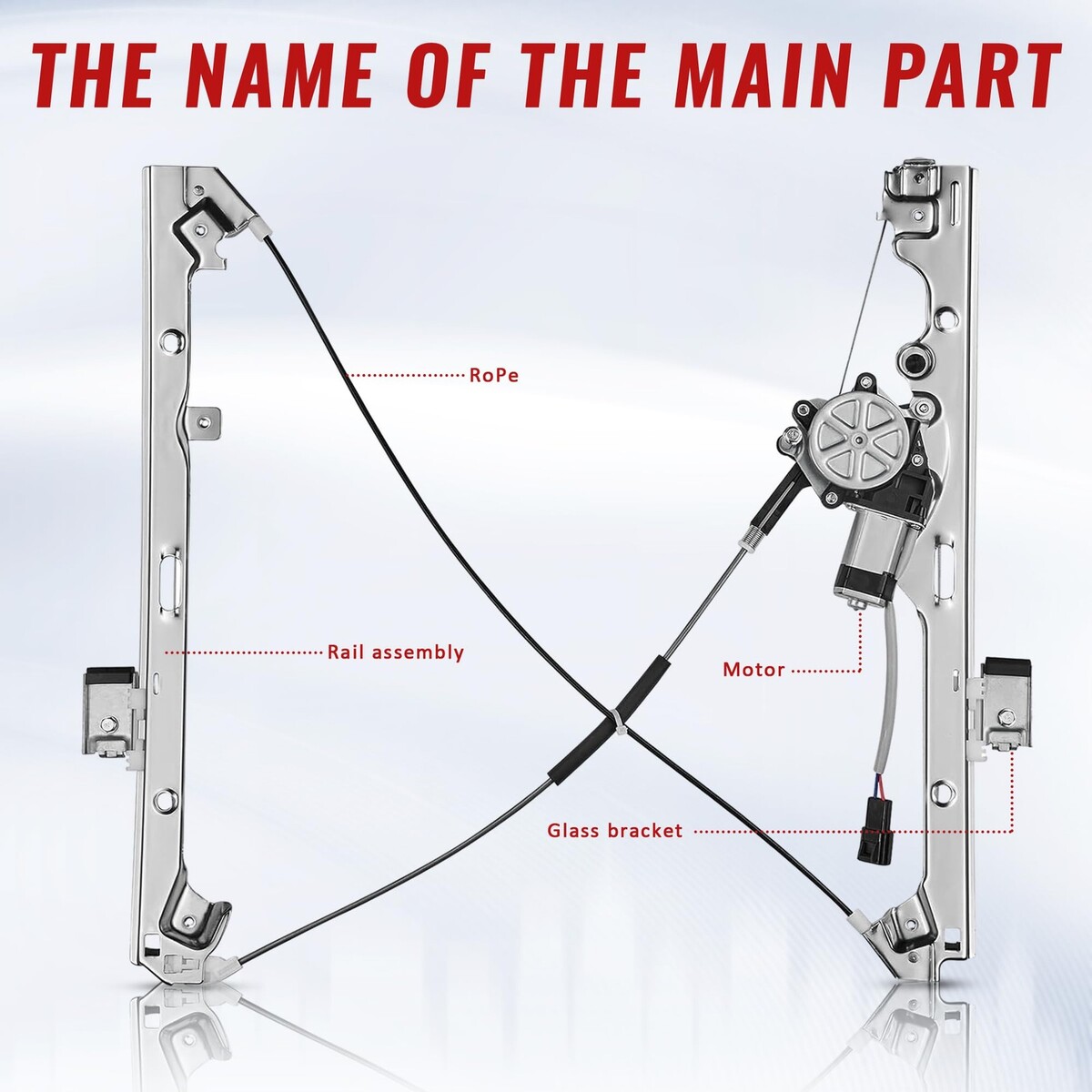 THE NAME OF THE MAIN PART

RoPe

Rail assembly

Motor

Glass bracket