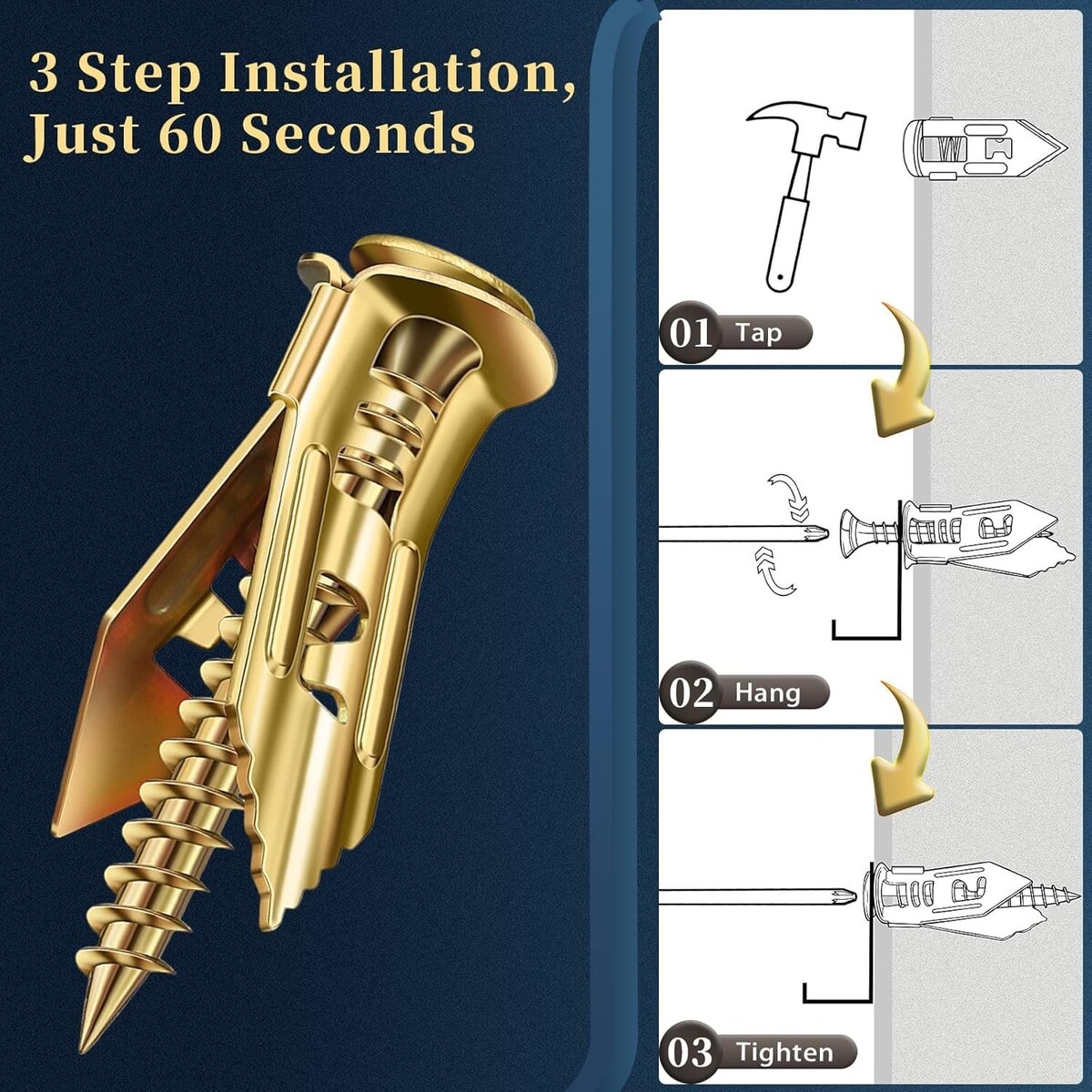 3 Step Installation, Just 60 Seconds

01 Tap

02 Hang

03 Tighten