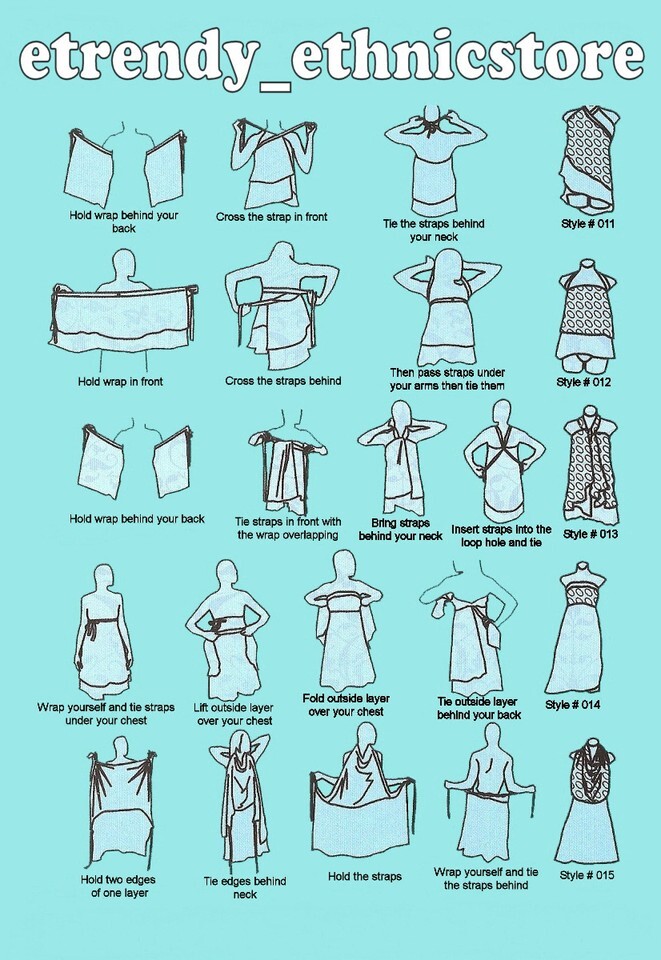 etrendy_ethnicstore

Hold wrap behind your back

Cross the strap in front

Tie the straps behind your neck

Style # 011

Hold wrap in front

Cross the straps behind

Then pass straps under your arms then tie them

Style # 012

Hold wrap behind your back

Tie straps in front with the wrap overlapping

Bring straps behind your neck

Insert straps into the loop hole and tie

Style # 013

Wrap yourself and tie straps under your chest

Lift outside layer over your chest

Fold outside layer over your chest

Tie outside layer behind your back

Style # 014

Hold two edges of one layer

Tie edges behind neck

Hold the straps

Wrap yourself and tie the straps behind

Style # 015