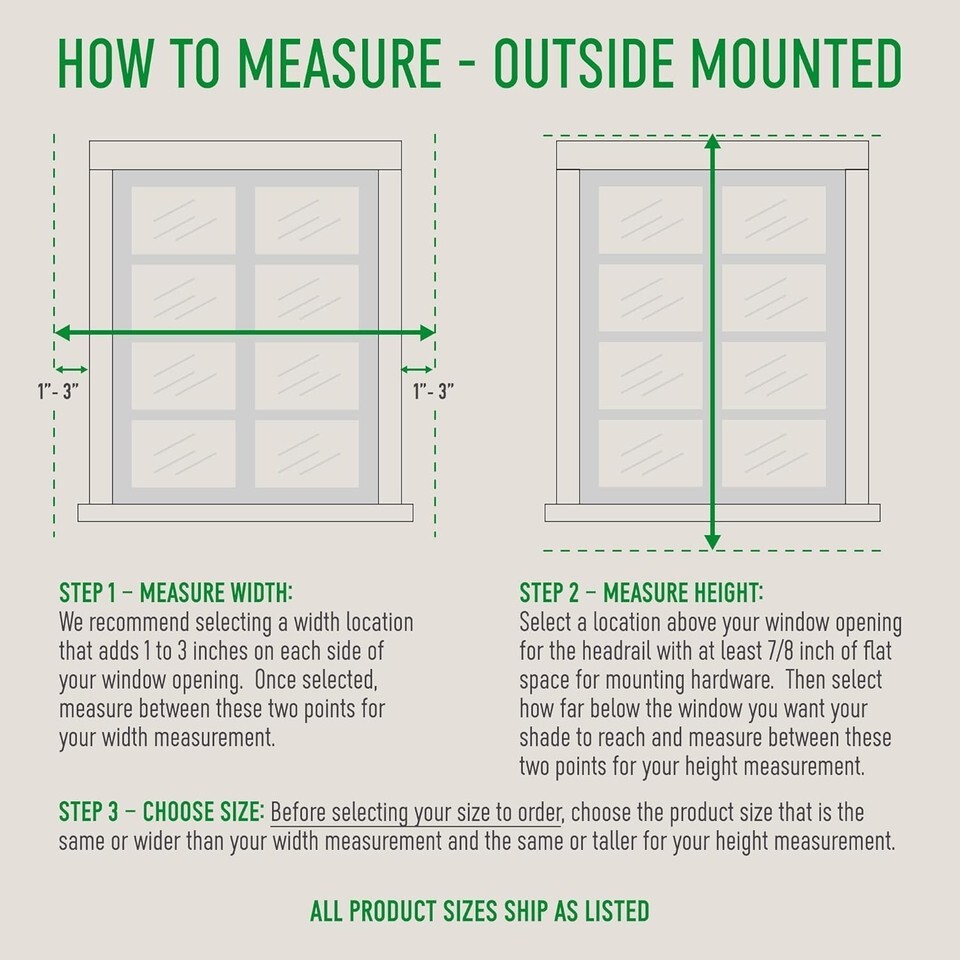 HOW TO MEASURE - OUTSIDE MOUNTED

1"- 3"

1"- 3"

STEP 1 – MEASURE WIDTH:
We recommend selecting a width location that adds 1 to 3 inches on each side of your window opening. Once selected, measure between these two points for your width measurement.

STEP 2 – MEASURE HEIGHT:
Select a location above your window opening for the headrail with at least 7/8 inch of flat space for mounting hardware. Then select how far below the window you want your shade to reach and measure between these two points for your height measurement.

STEP 3 – CHOOSE SIZE: Before selecting your size to order, choose the product size that is the same or wider than your width measurement and the same or taller for your height measurement.

ALL PRODUCT SIZES SHIP AS LISTED