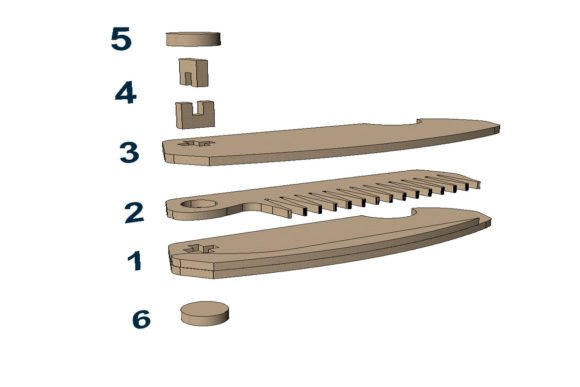 5

4

3

2

1

6