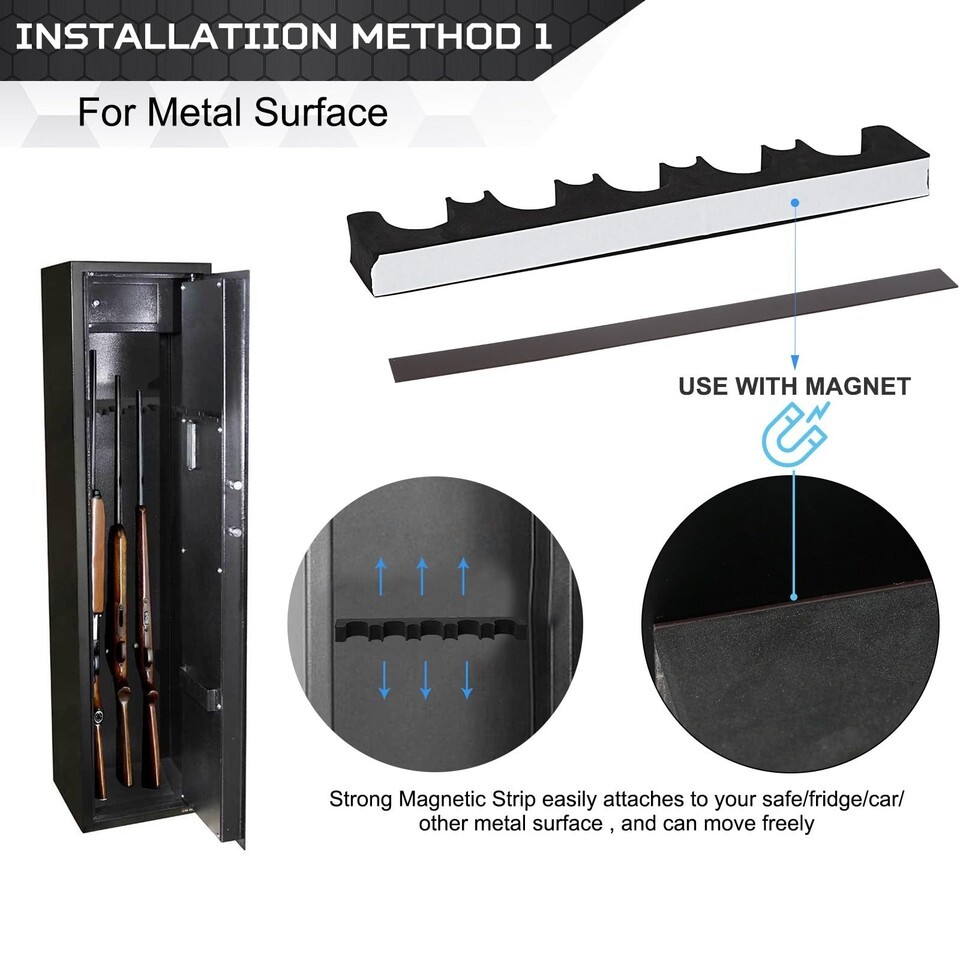 INSTALLATIION METHOD 1

For Metal Surface

USE WITH MAGNET

Strong Magnetic Strip easily attaches to your safe/fridge/car/ other metal surface , and can move freely