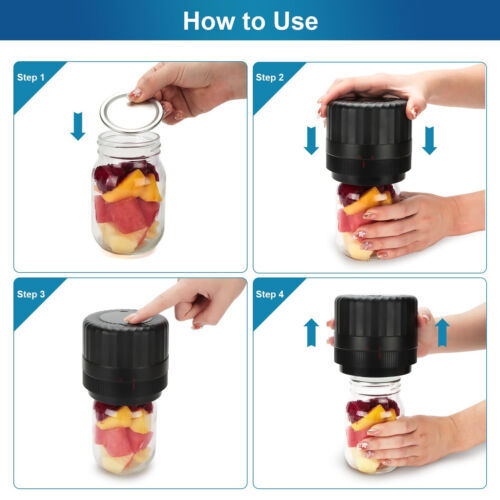 How to Use

Step 1

Step 2

Step 3

Step 4