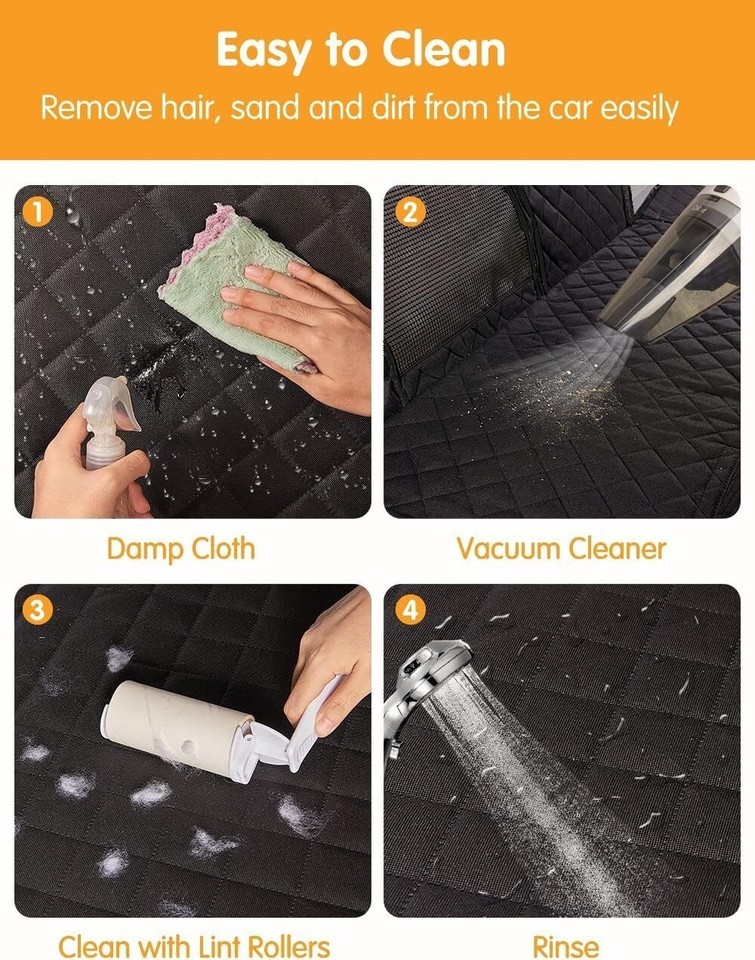 Easy to Clean

Remove hair, sand and dirt from the car easily

1

Damp Cloth

2

Vacuum Cleaner

3

Clean with Lint Rollers

4

Rinse