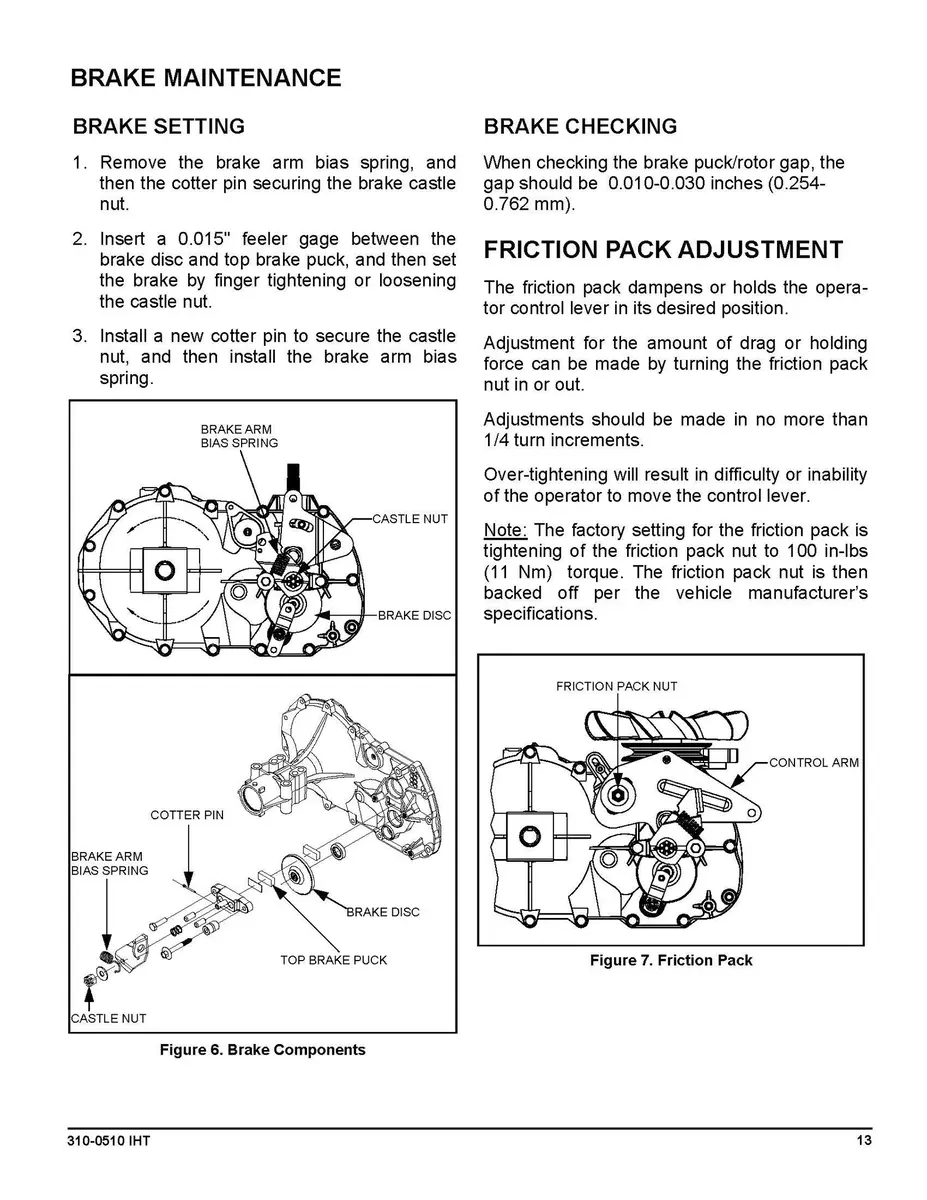 BRAKE MAINTENANCE

BRAKE SETTING

1. Remove the brake arm bias spring, and then the cotter pin securing the brake castle nut.

2. Insert a 0.015" feeler gage between the brake disc and top brake puck, and then set the brake by finger tightening or loosening the castle nut.

3. Install a new cotter pin to secure the castle nut, and then install the brake arm bias spring.

BRAKE ARM BIAS SPRING

CASTLE NUT

BRAKE DISC

COTTER PIN

BRAKE ARM BIAS SPRING

BRAKE DISC

TOP BRAKE PUCK

CASTLE NUT

Figure 6. Brake Components

BRAKE CHECKING

When checking the brake puck/rotor gap, the gap should be 0.010-0.030 inches (0.254-0.762 mm).

FRICTION PACK ADJUSTMENT

The friction pack dampens or holds the operator control lever in its desired position.

Adjustment for the amount of drag or holding force can be made by turning the friction pack nut in or out.

Adjustments should be made in no more than 1/4 turn increments.

Over-tightening will result in difficulty or inability of the operator to move the control lever.

Note: The factory setting for the friction pack is tightening of the friction pack nut to 100 in-lbs (11 Nm) torque. The friction pack nut is then backed off per the vehicle manufacturer's specifications.

FRICTION PACK NUT

CONTROL ARM

Figure 7. Friction Pack

310-0510 IHT

13