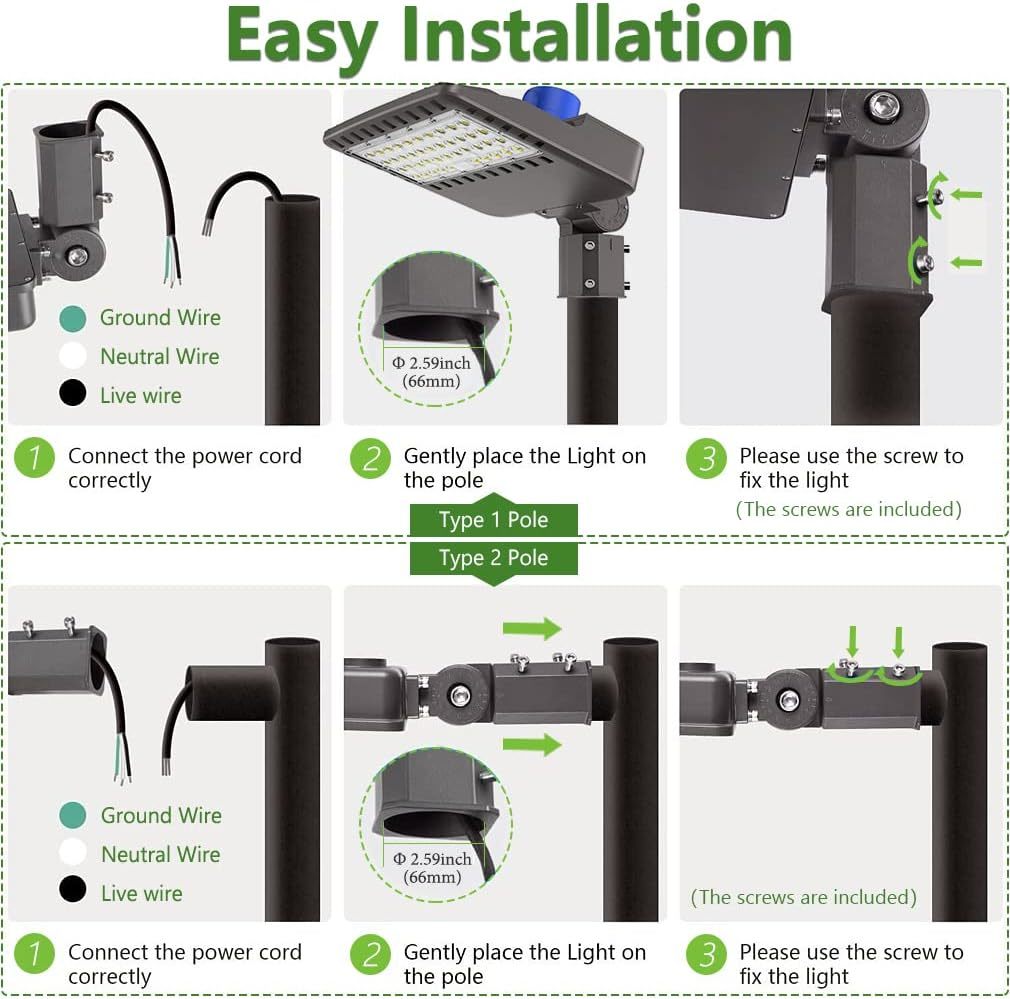 Easy Installation

Ground Wire
Neutral Wire
Live wire

Φ 2.59inch (66mm)

1 Connect the power cord correctly

2 Gently place the Light on the pole

3 Please use the screw to fix the light
(The screws are included)

Type 1 Pole

Type 2 Pole

Ground Wire
Neutral Wire
Live wire

Φ 2.59inch (66mm)

(The screws are included)

1 Connect the power cord correctly

2 Gently place the Light on the pole

3 Please use the screw to fix the light