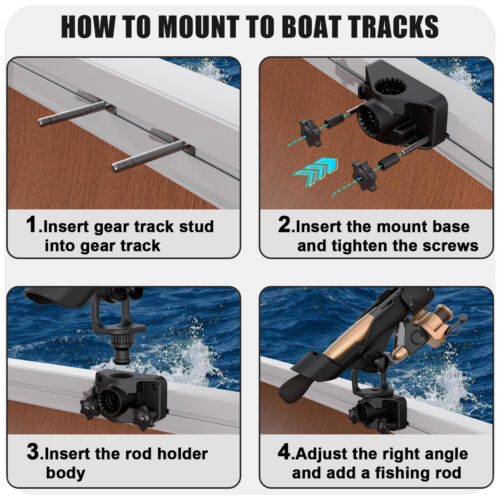 HOW TO MOUNT TO BOAT TRACKS

1.Insert gear track stud into gear track

2.Insert the mount base and tighten the screws

3.Insert the rod holder body

4.Adjust the right angle and add a fishing rod