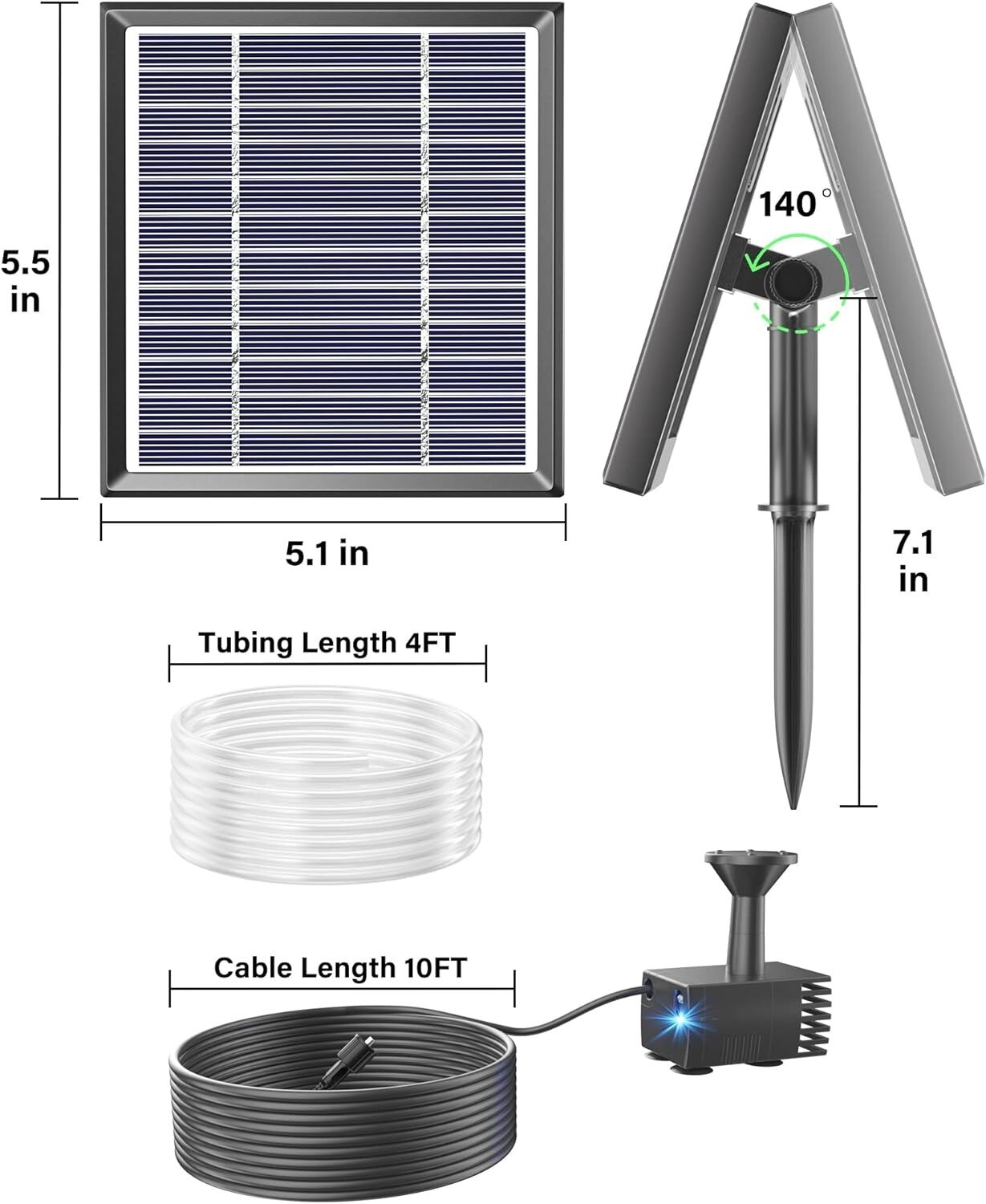 5.5 in

5.1 in

140°

7.1 in

Tubing Length 4FT

Cable Length 10FT