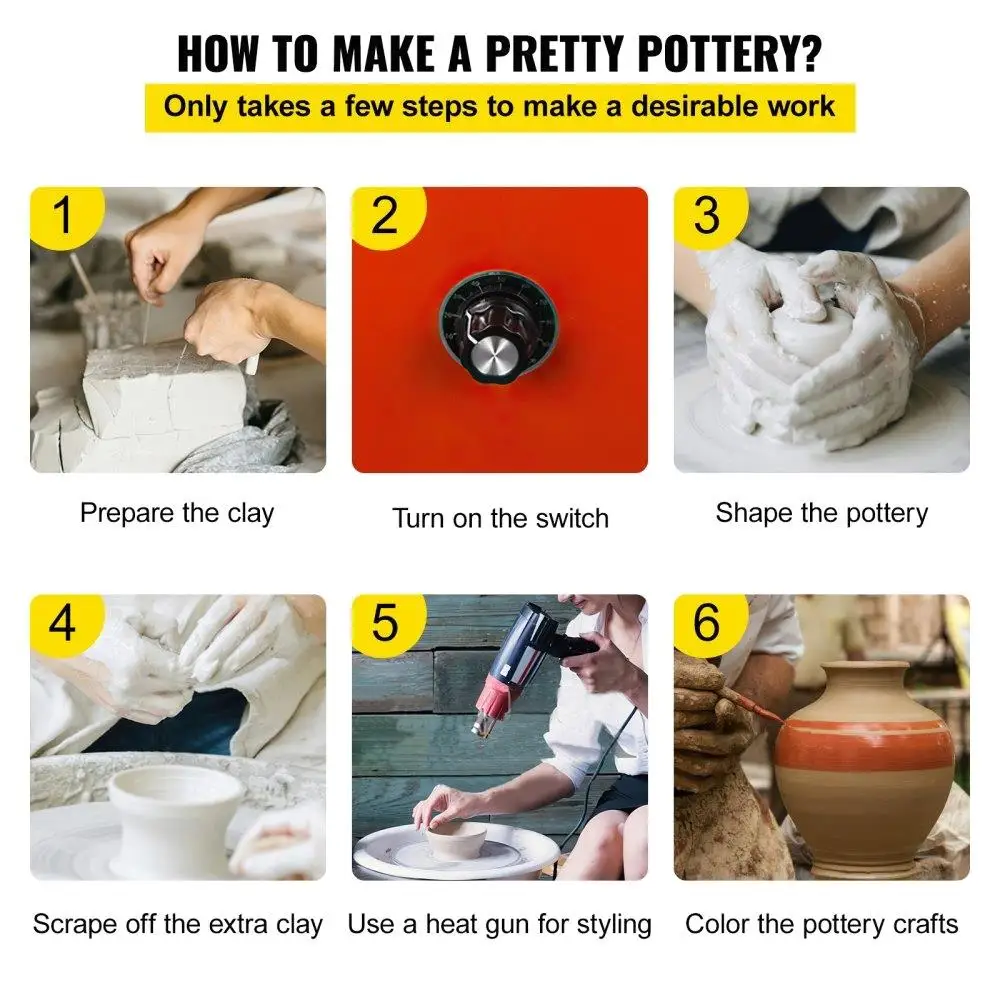 HOW TO MAKE A PRETTY POTTERY?

Only takes a few steps to make a desirable work

1

Prepare the clay

2

Turn on the switch

3

Shape the pottery

4

Scrape off the extra clay

5

Use a heat gun for styling

6

Color the pottery crafts