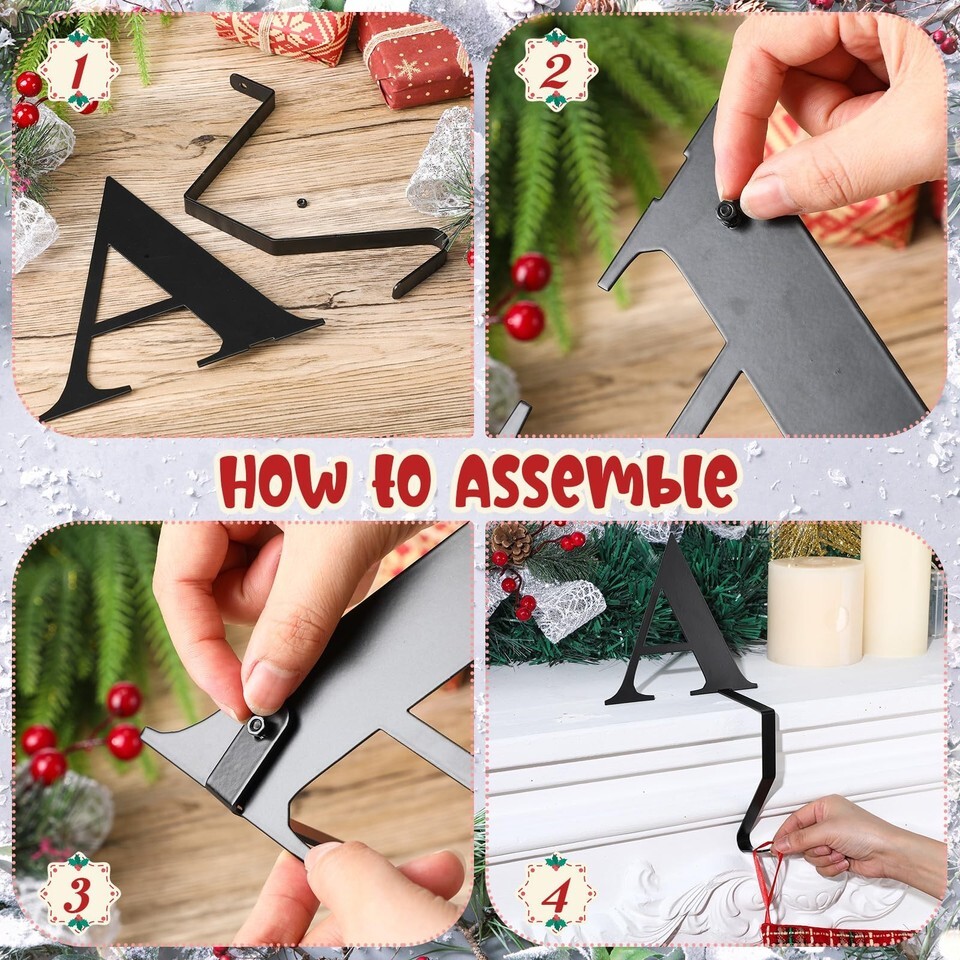 1

2

How to Assemble

3

4