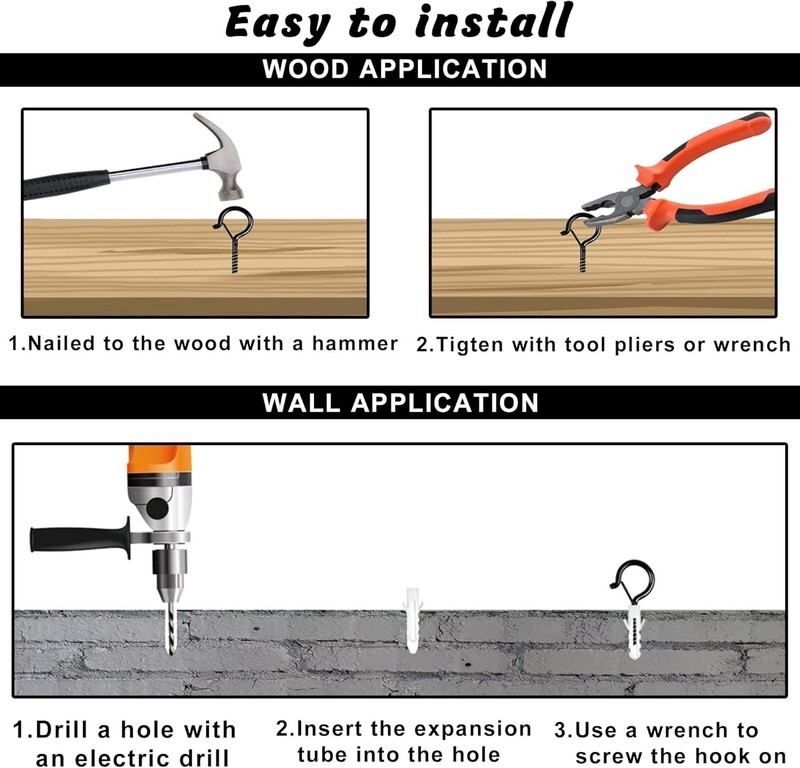 Easy to install

WOOD APPLICATION

1.Nailed to the wood with a hammer

2.Tigten with tool pliers or wrench

WALL APPLICATION

1.Drill a hole with an electric drill

2.Insert the expansion tube into the hole

3.Use a wrench to screw the hook on