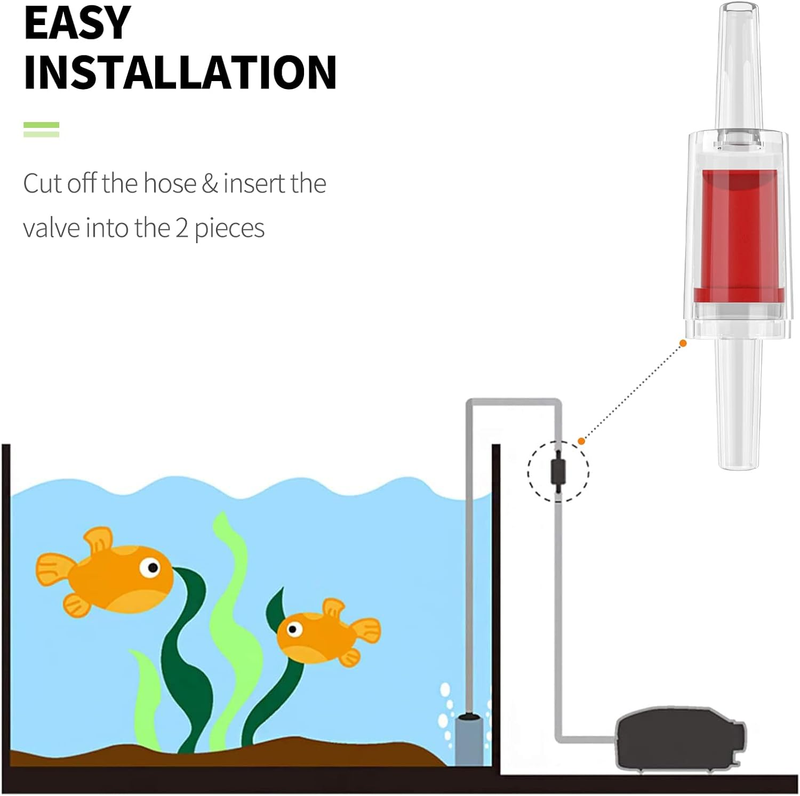 EASY INSTALLATION

Cut off the hose & insert the valve into the 2 pieces