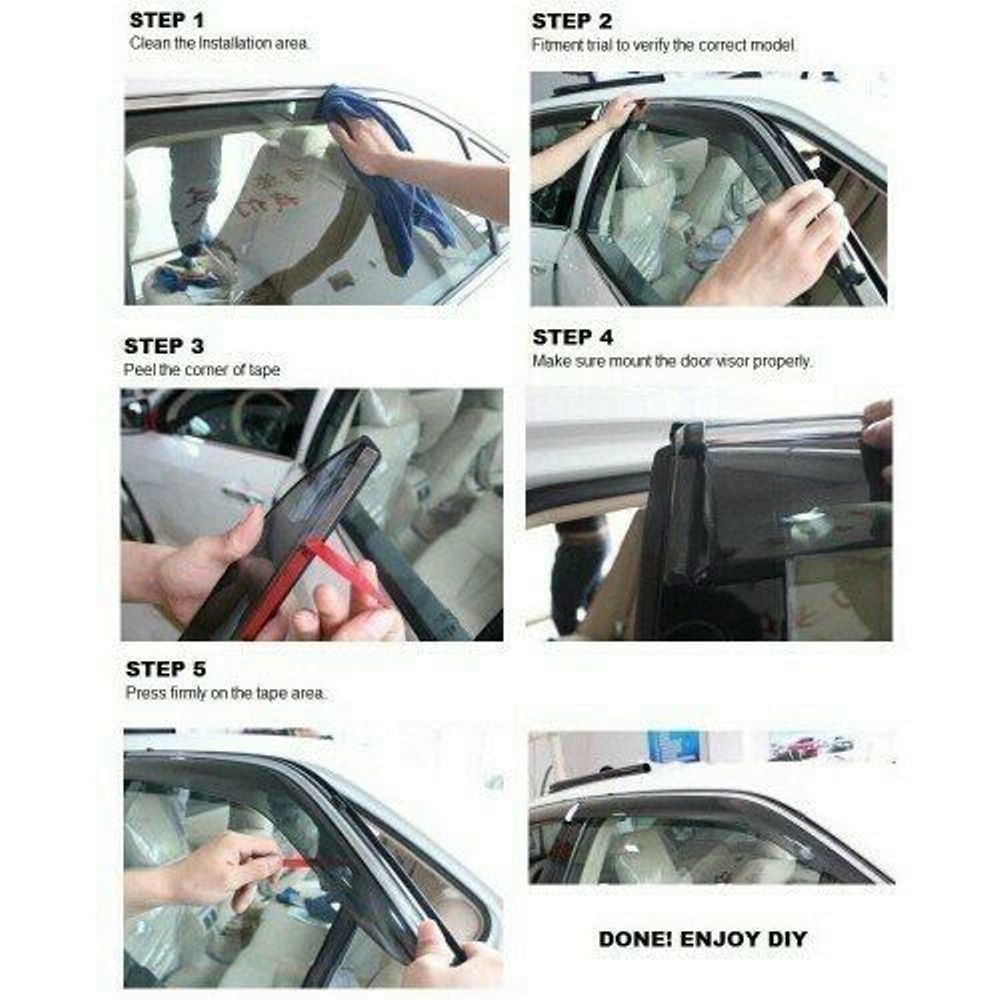 STEP 1
Clean the Installation area.

STEP 2
Fitment trial to verify the correct model.

STEP 3
Peel the corner of tape

STEP 4
Make sure mount the door visor properly.

STEP 5
Press firmly on the tape area.

DONE! ENJOY DIY