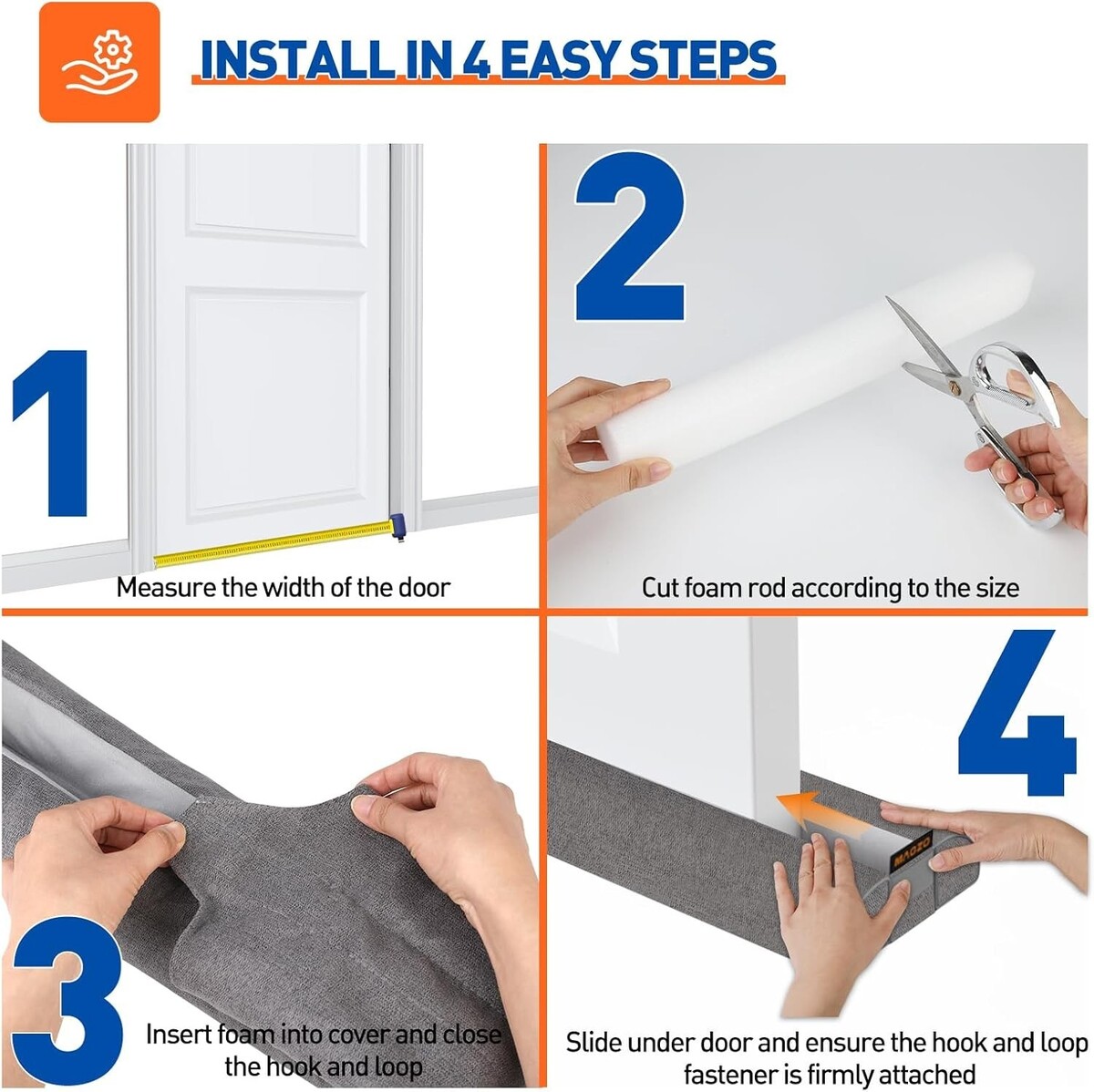 INSTALL IN 4 EASY STEPS

1

Measure the width of the door

2

Cut foam rod according to the size

3

Insert foam into cover and close the hook and loop

4

MAOZO

Slide under door and ensure the hook and loop fastener is firmly attached