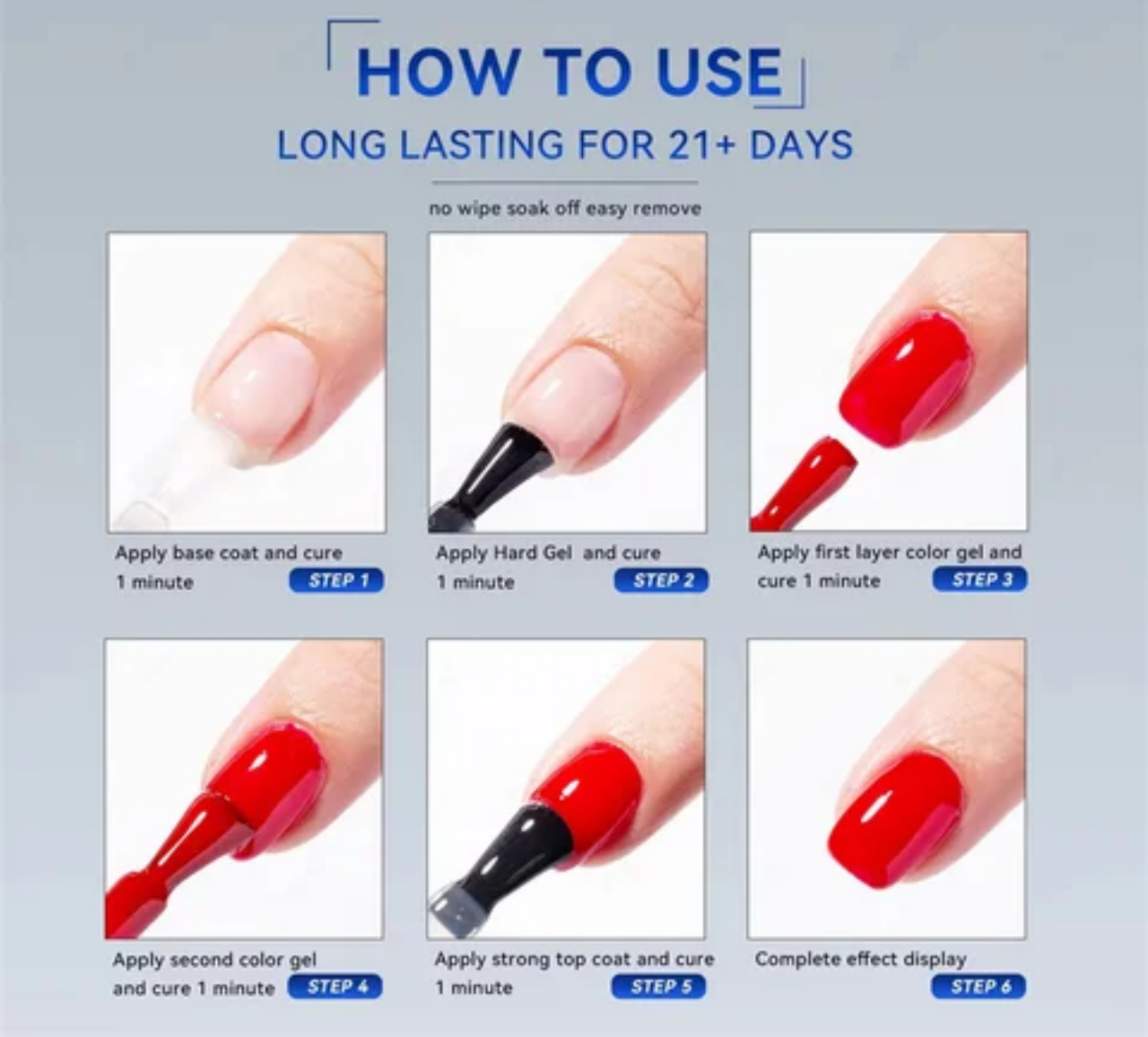 HOW TO USE
LONG LASTING FOR 21+ DAYS

no wipe soak off easy remove

Apply base coat and cure 1 minute
STEP 1

Apply Hard Gel and cure 1 minute
STEP 2

Apply first layer color gel and cure 1 minute
STEP 3

Apply second color gel and cure 1 minute
STEP 4

Apply strong top coat and cure 1 minute
STEP 5

Complete effect display
STEP 6