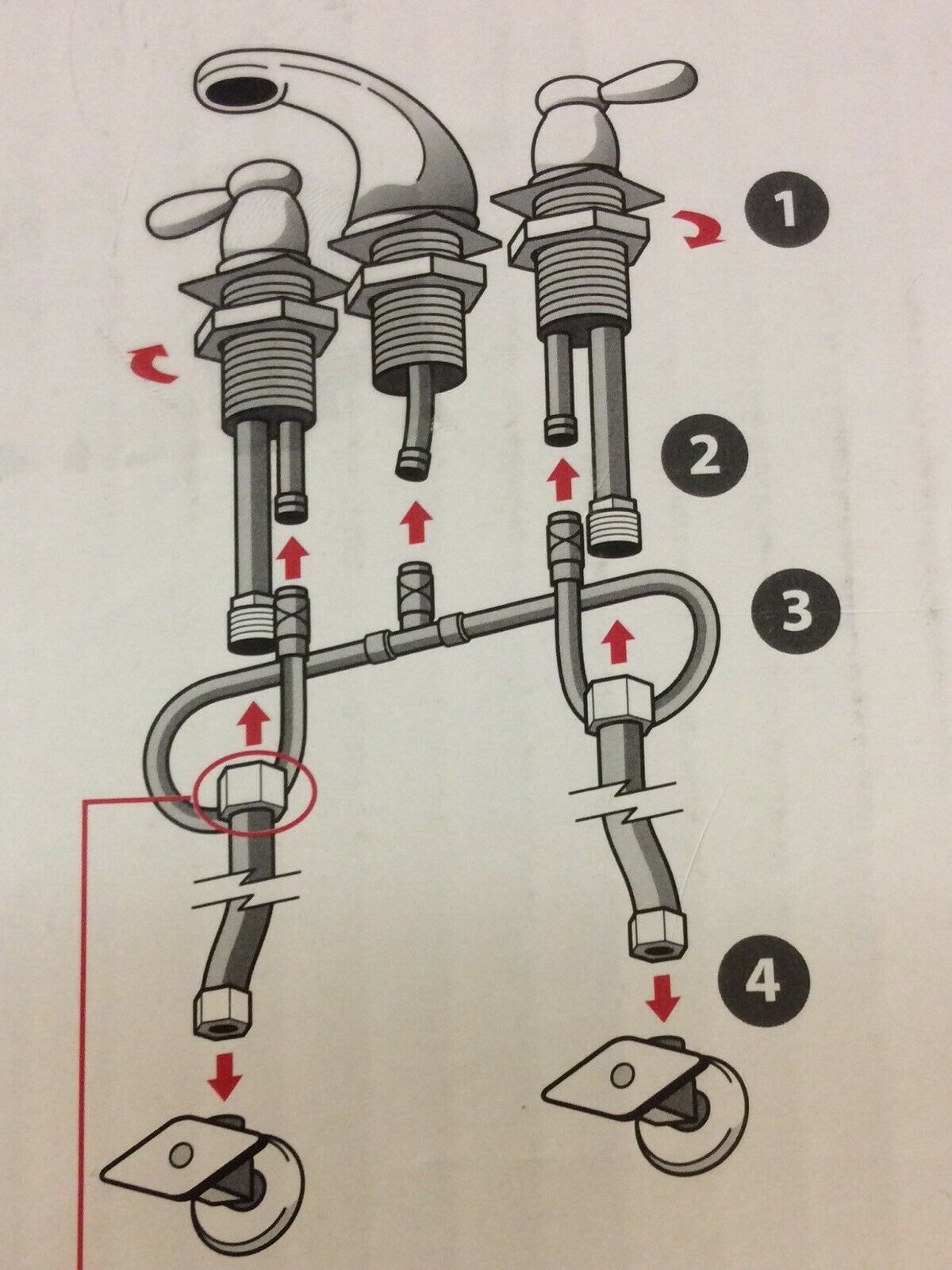 1

2

3

4