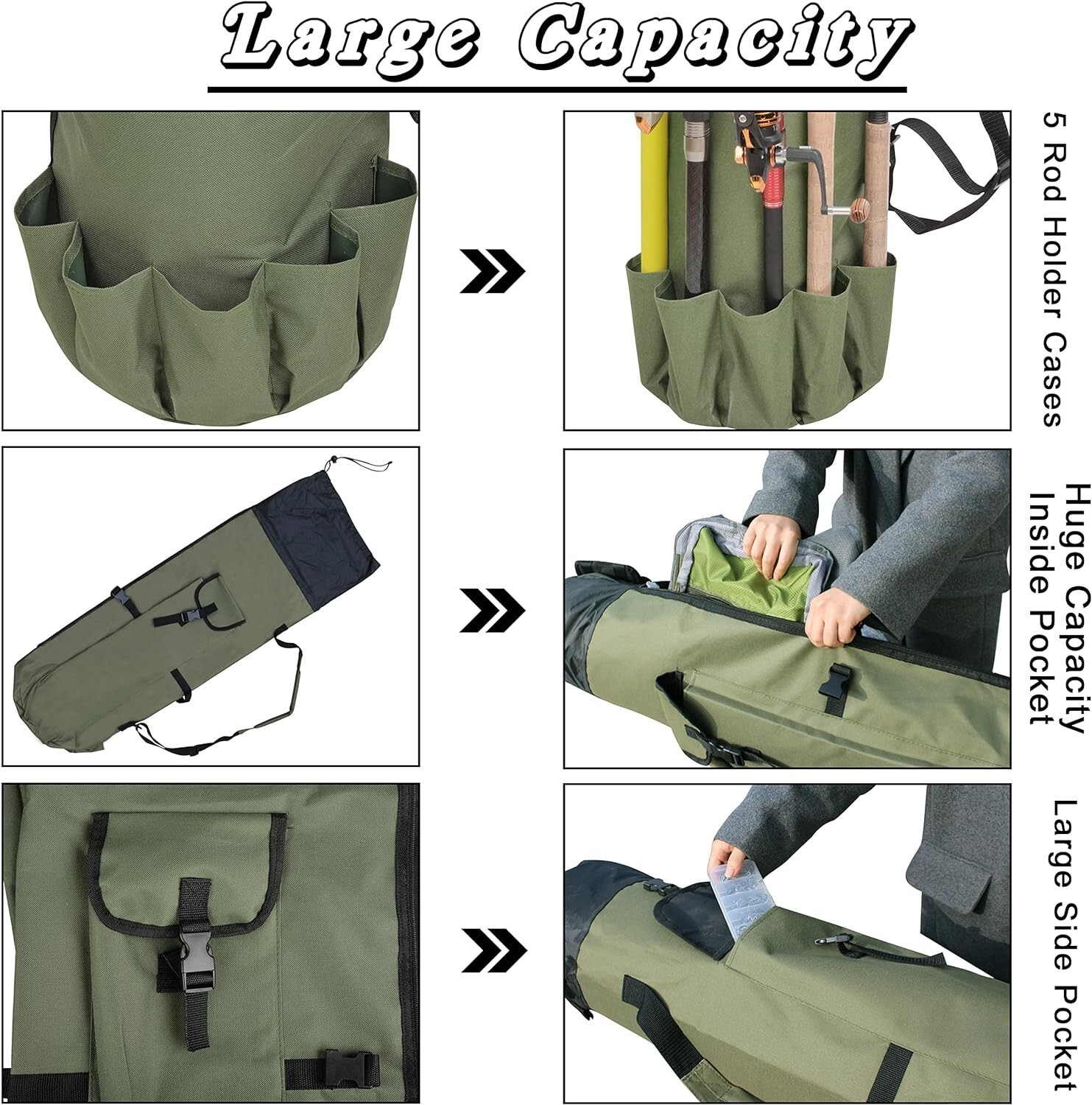 Large Capacity

5 Rod Holder Cases

Huge Capacity Inside Pocket

Large Side Pocket