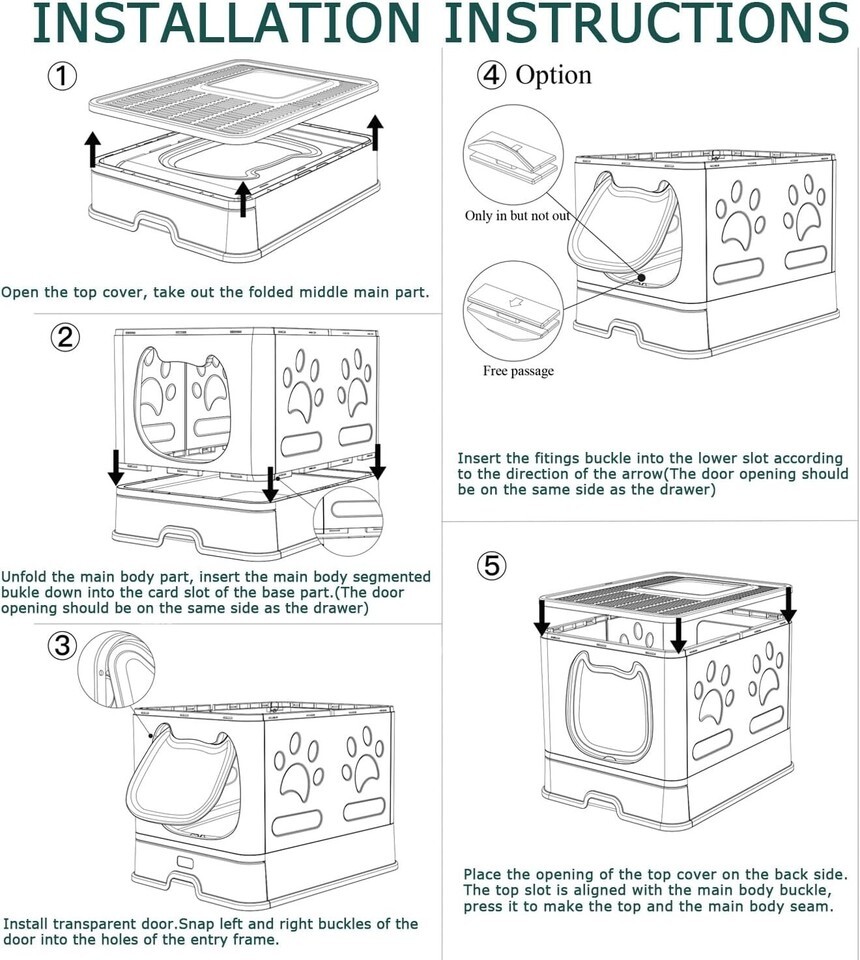 INSTALLATION INSTRUCTIONS

①

Open the top cover, take out the folded middle main part.

②

Unfold the main body part, insert the main body segmented bukle down into the card slot of the base part.(The door opening should be on the same side as the drawer)

③

Install transparent door.Snap left and right buckles of the door into the holes of the entry frame.

④ Option

Only in but not out

Free passage

Insert the fitings buckle into the lower slot according to the direction of the arrow(The door opening should be on the same side as the drawer)

⑤

Place the opening of the top cover on the back side. The top slot is aligned with the main body buckle, press it to make the top and the main body seam.