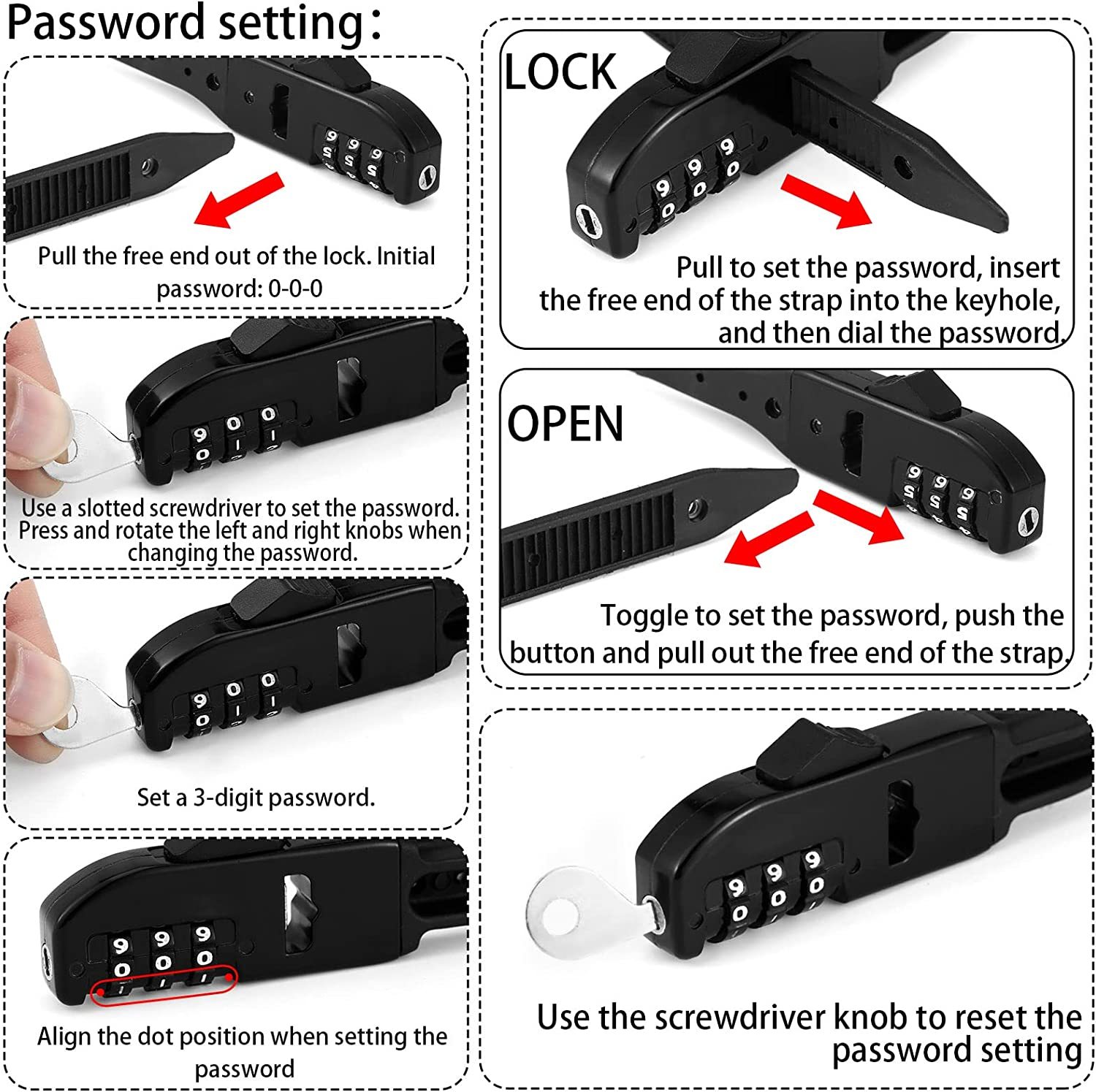 Password setting：

Pull the free end out of the lock. Initial password: 0-0-0

Use a slotted screwdriver to set the password. Press and rotate the left and right knobs when changing the password.

Set a 3-digit password.

Align the dot position when setting the password

LOCK

Pull to set the password, insert the free end of the strap into the keyhole, and then dial the password.

OPEN

Toggle to set the password, push the button and pull out the free end of the strap.

Use the screwdriver knob to reset the password setting