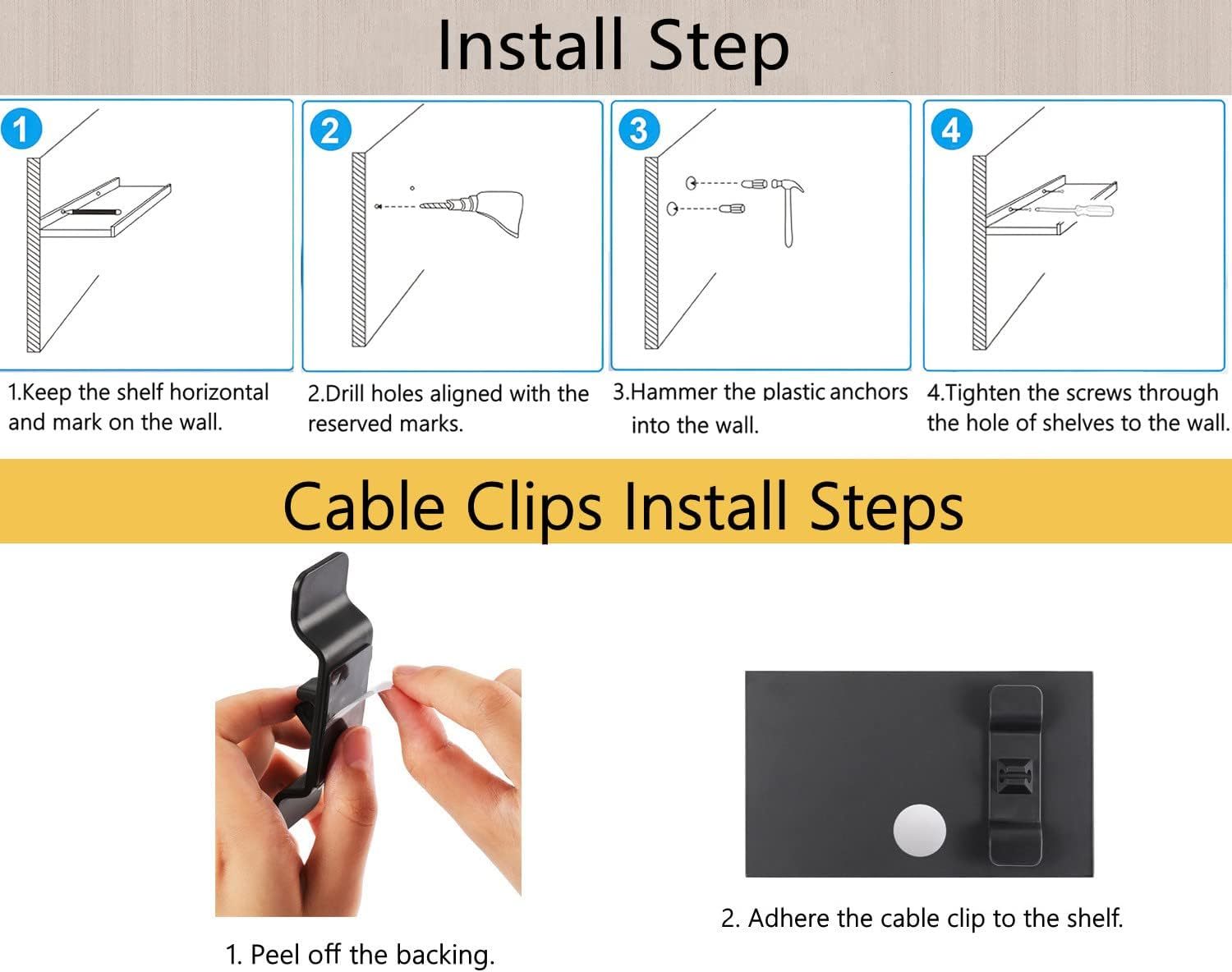 Install Step

1

2

3

4

1.Keep the shelf horizontal and mark on the wall.

2.Drill holes aligned with the reserved marks.

3.Hammer the plastic anchors into the wall.

4.Tighten the screws through the hole of shelves to the wall.

Cable Clips Install Steps

1. Peel off the backing.

2. Adhere the cable clip to the shelf.