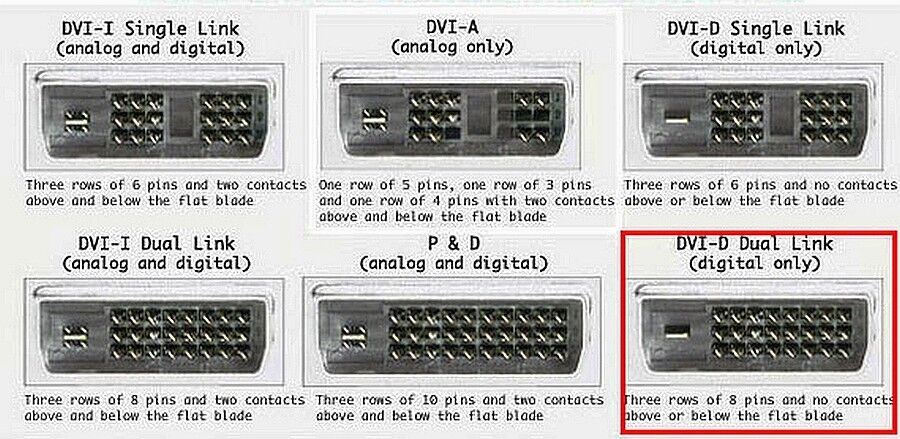 DVI-I Single Link
(analog and digital)

Three rows of 6 pins and two contacts above and below the flat blade

DVI-A
(analog only)

One row of 5 pins, one row of 3 pins and one row of 4 pins with two contacts above and below the flat blade

DVI-D Single Link
(digital only)

Three rows of 6 pins and no contacts above or below the flat blade

DVI-I Dual Link
(analog and digital)

Three rows of 8 pins and two contacts above and below the flat blade

P & D
(analog and digital)

Three rows of 10 pins and two contacts above and below the flat blade

DVI-D Dual Link
(digital only)

Three rows of 8 pins and no contacts above or below the flat blade