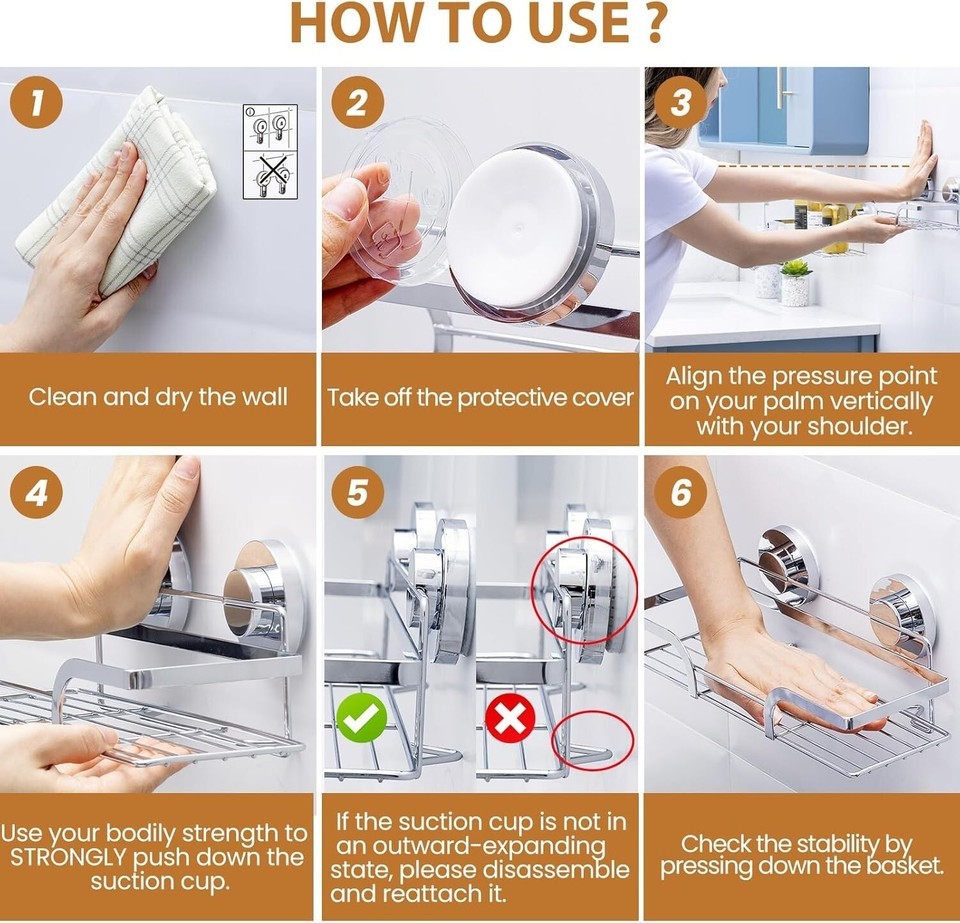 HOW TO USE ?

1

Clean and dry the wall

2

Take off the protective cover

3

Align the pressure point on your palm vertically with your shoulder.

4

Use your bodily strength to STRONGLY push down the suction cup.

5

If the suction cup is not in an outward-expanding state, please disassemble and reattach it.

6

Check the stability by pressing down the basket.