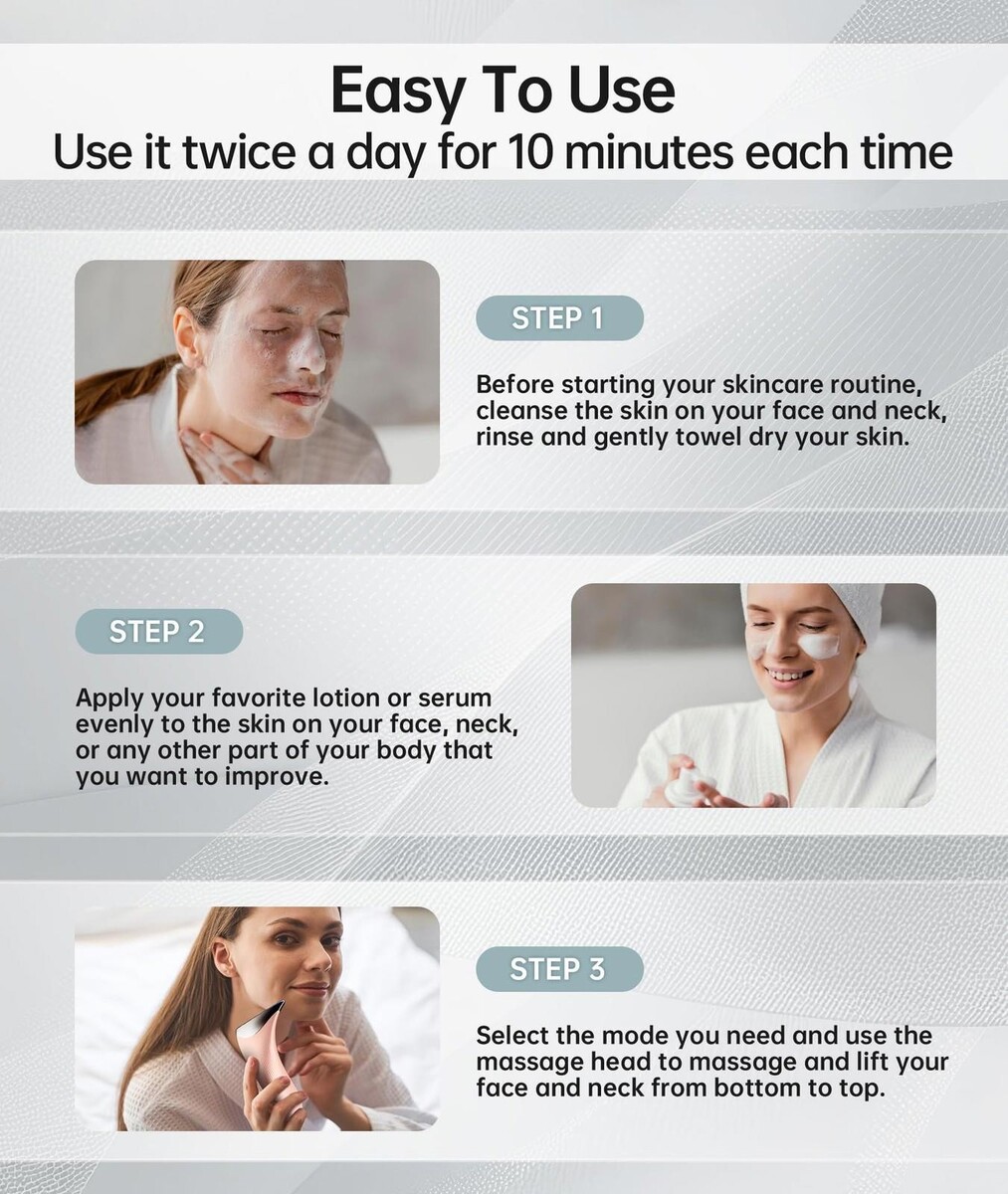 Easy To Use
Use it twice a day for 10 minutes each time

STEP 1

Before starting your skincare routine, cleanse the skin on your face and neck, rinse and gently towel dry your skin.

STEP 2

Apply your favorite lotion or serum evenly to the skin on your face, neck, or any other part of your body that you want to improve.

STEP 3

Select the mode you need and use the massage head to massage and lift your face and neck from bottom to top.