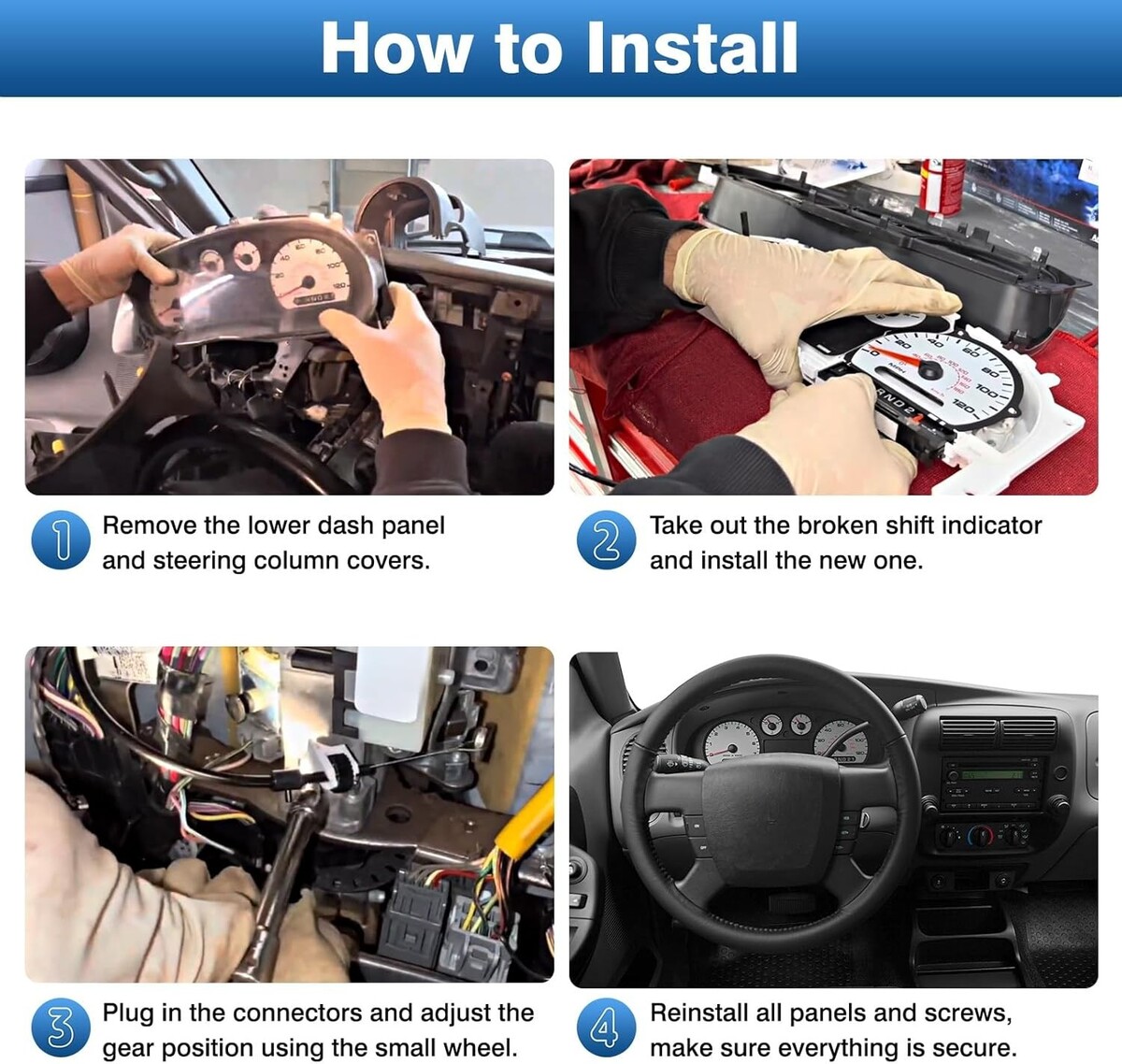 How to Install

1 Remove the lower dash panel and steering column covers.

2 Take out the broken shift indicator and install the new one.

3 Plug in the connectors and adjust the gear position using the small wheel.

4 Reinstall all panels and screws, make sure everything is secure.