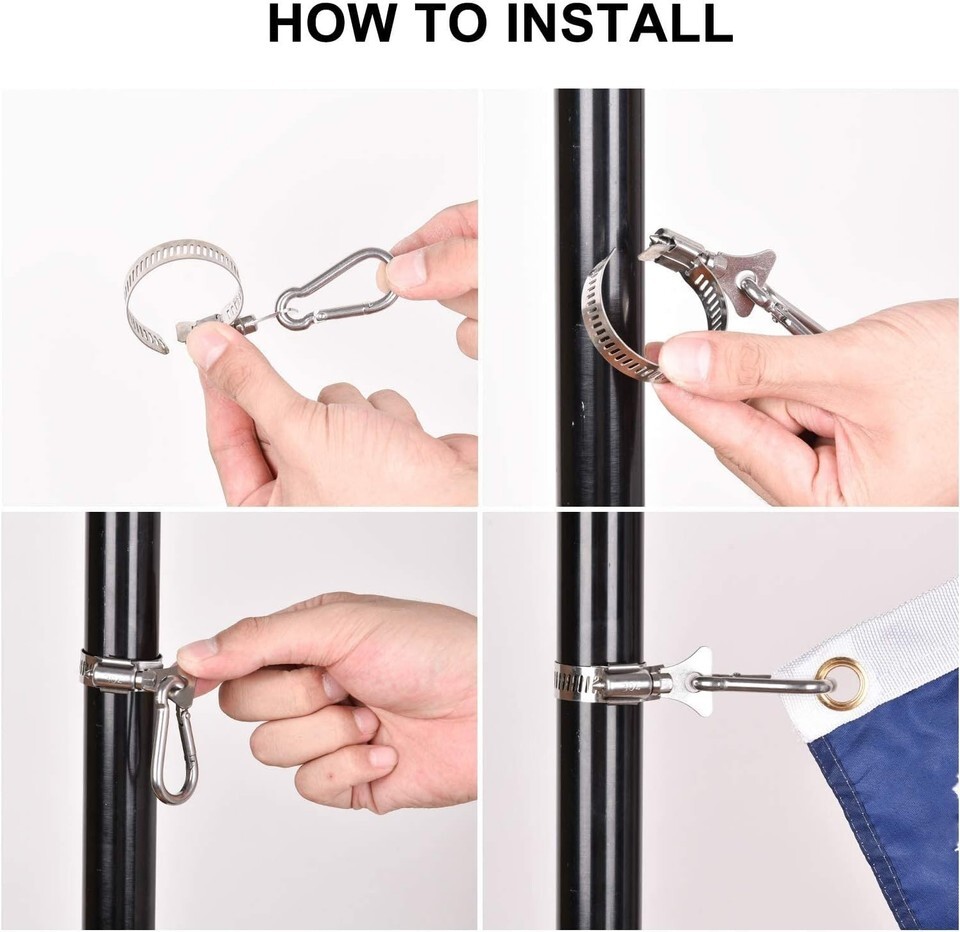 HOW TO INSTALL